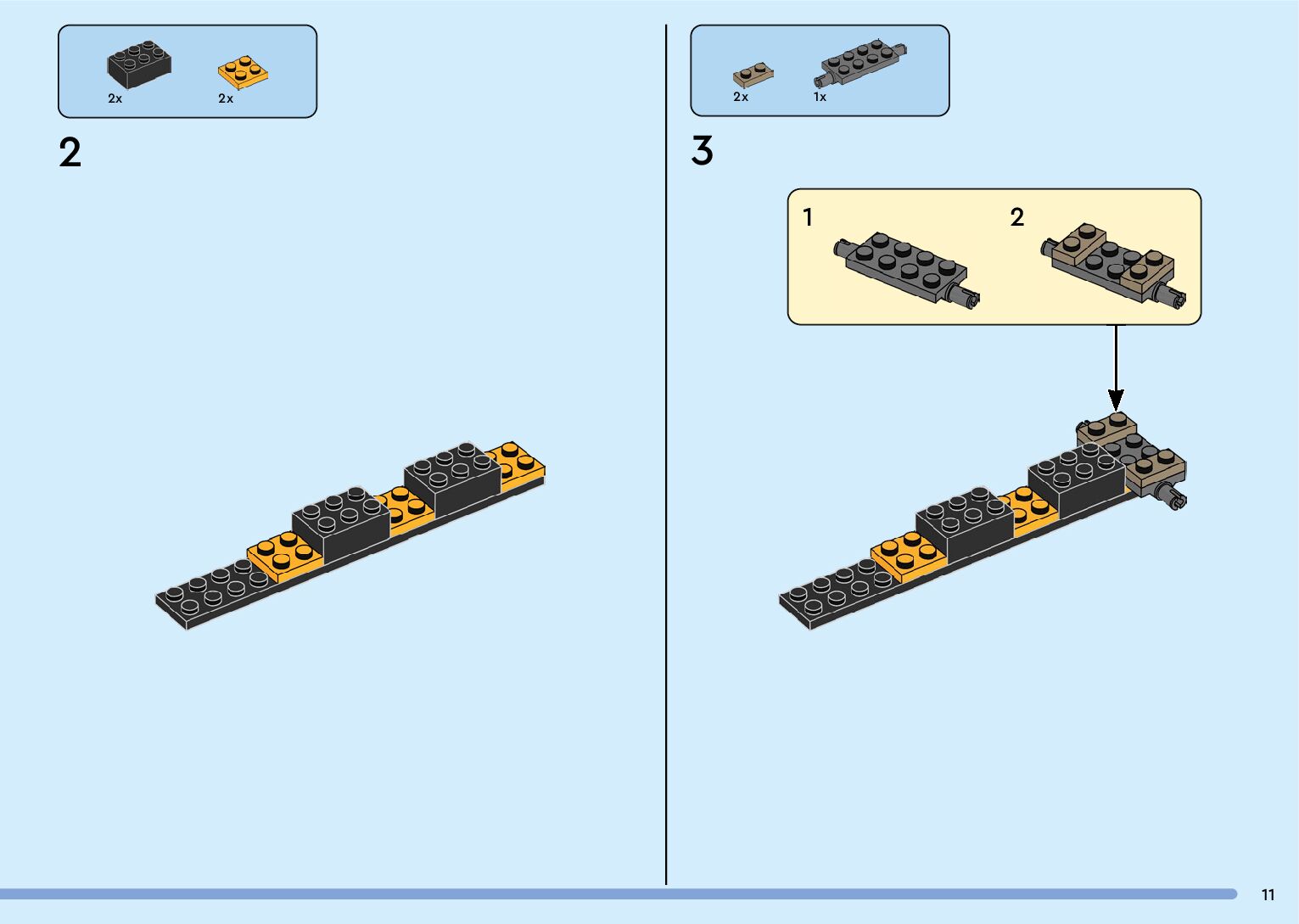 2x 2x

2

2x 1x

3

1

2

11