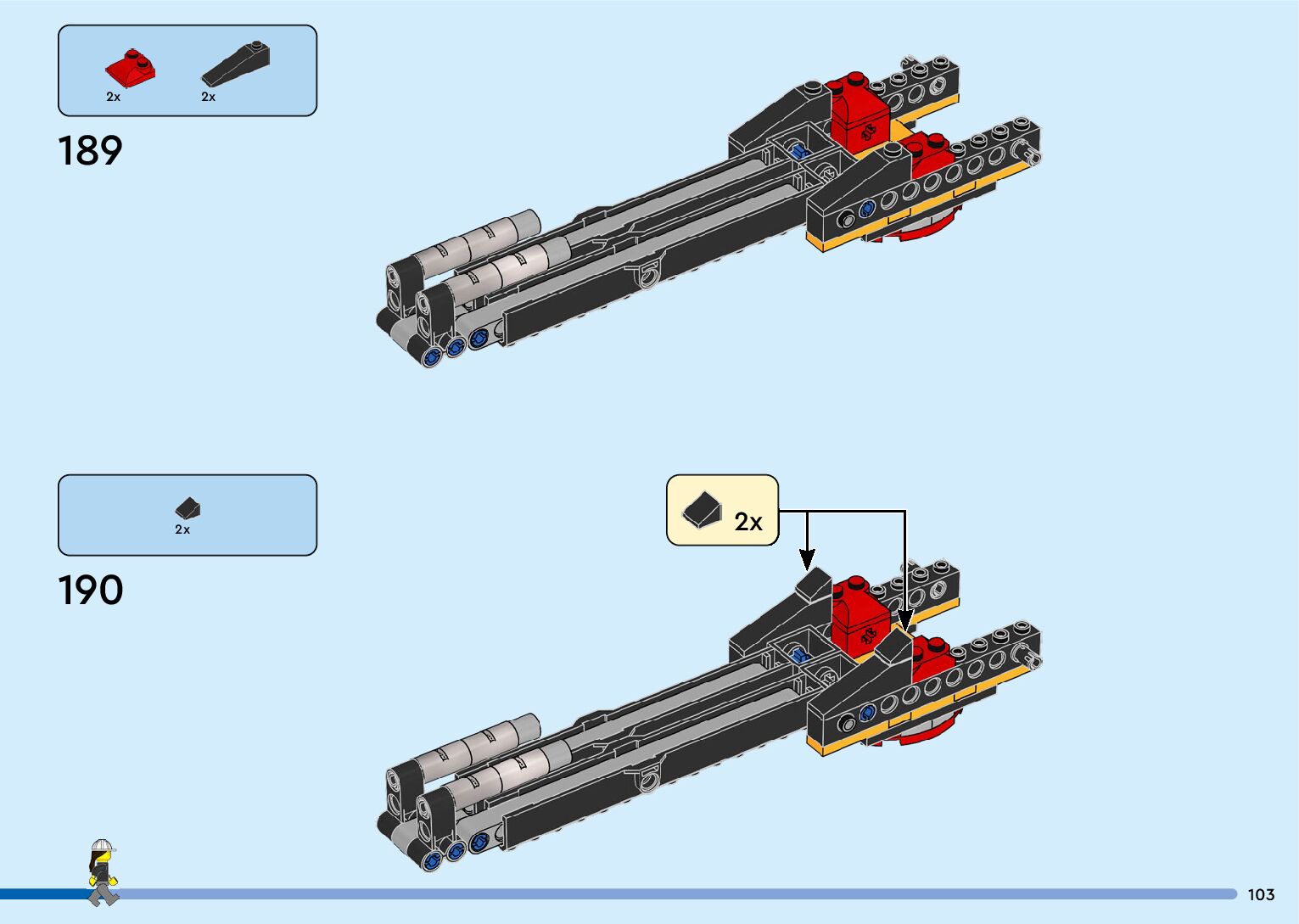 2x 2x

189

2x

190

2x

103