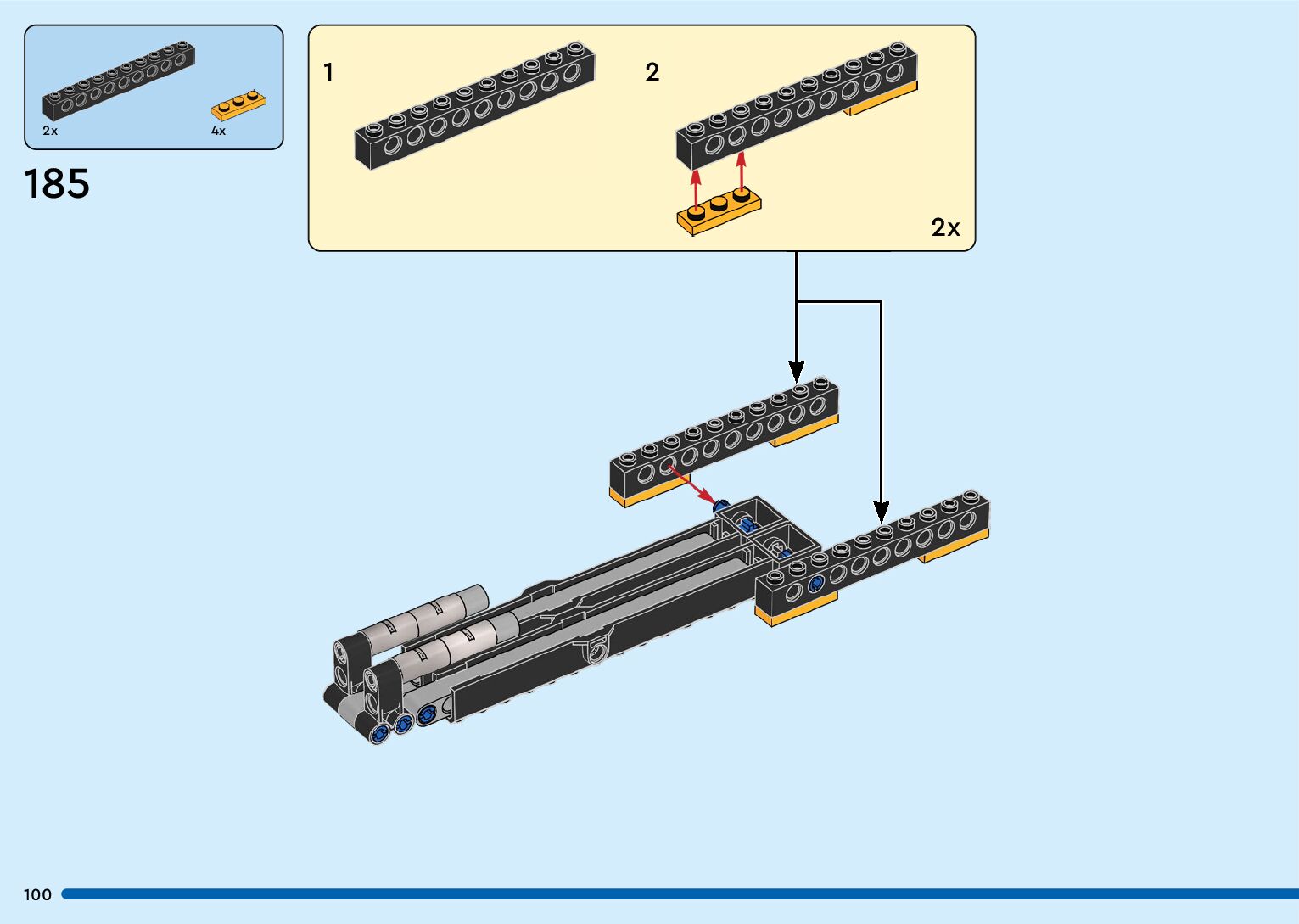 2x

4x

185

1

2

2x

100