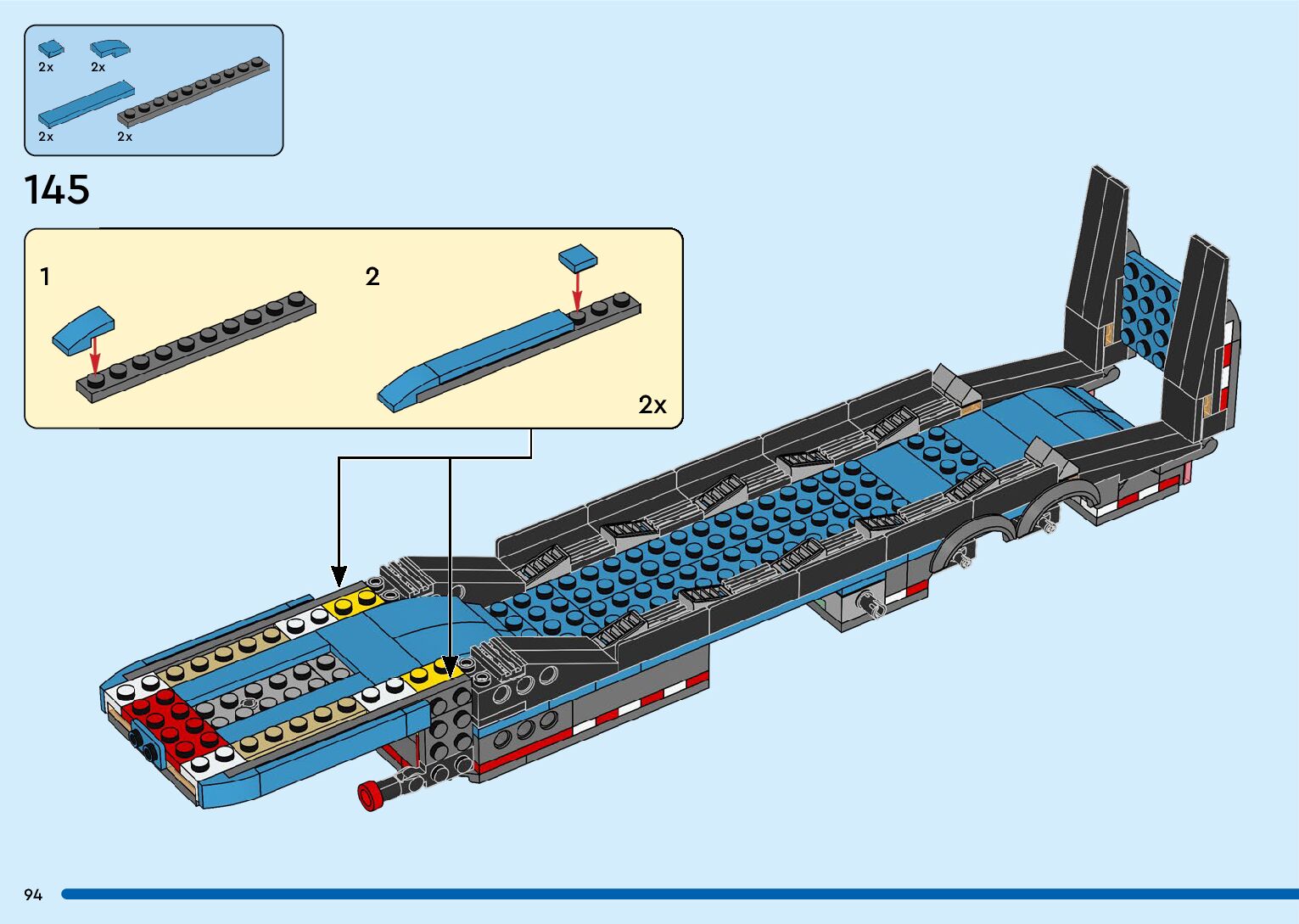 2x 2x
2x 2x

145

1

2

2x

94