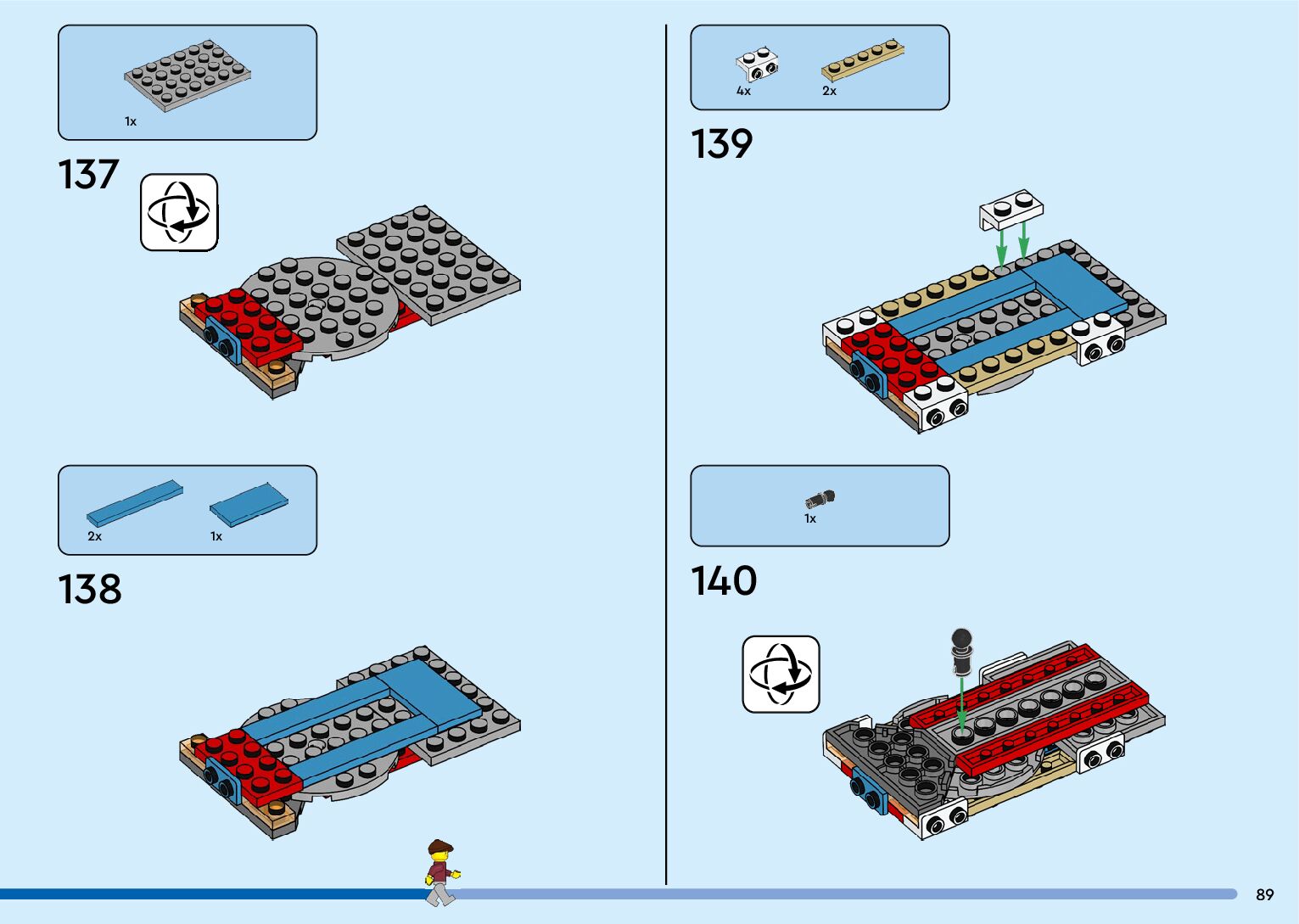 1x

137

2x 1x

138

4x 2x

139

1x

140

89