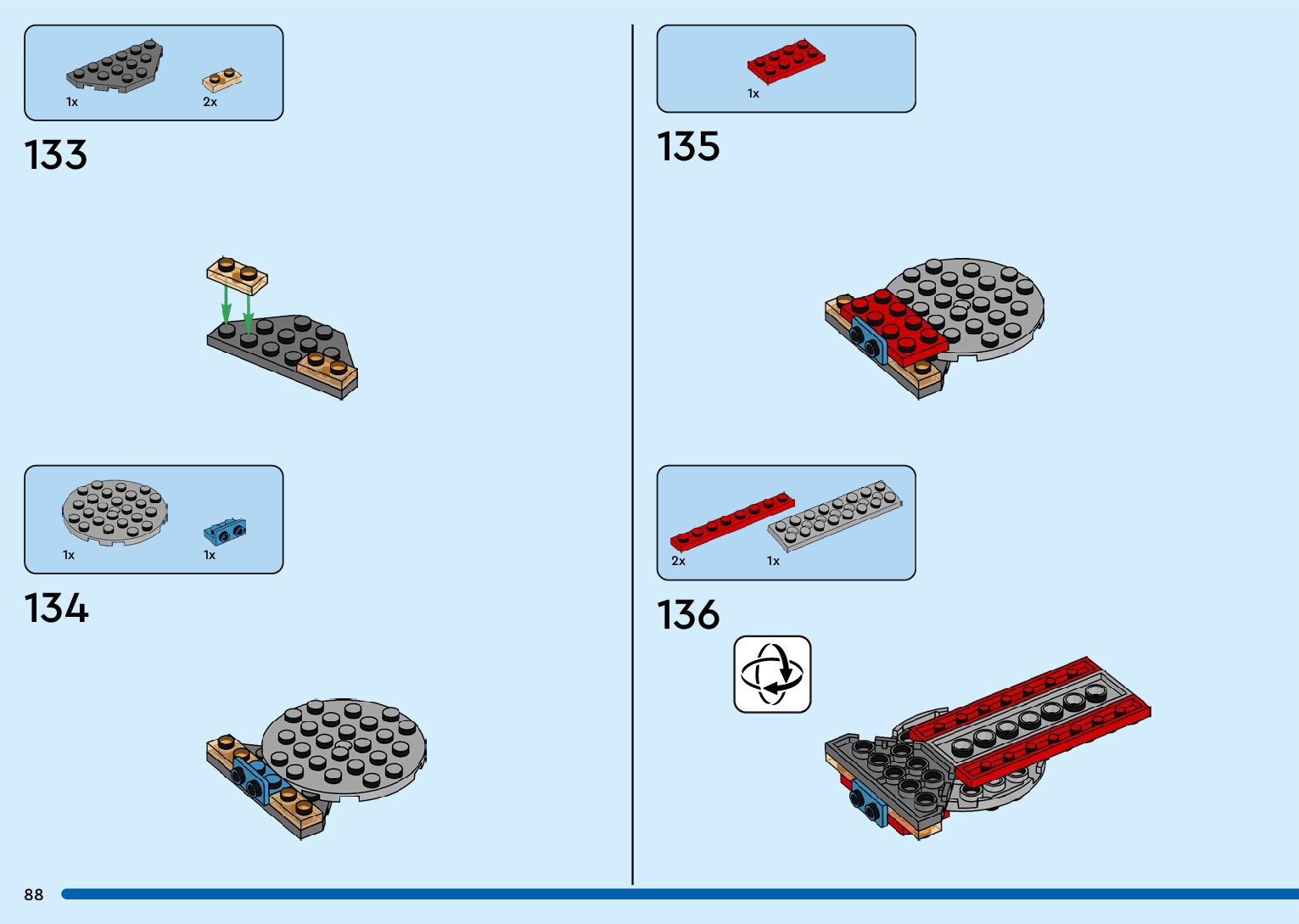 1x 2x

133

1x 1x

134

1x

135

2x 1x

136

88