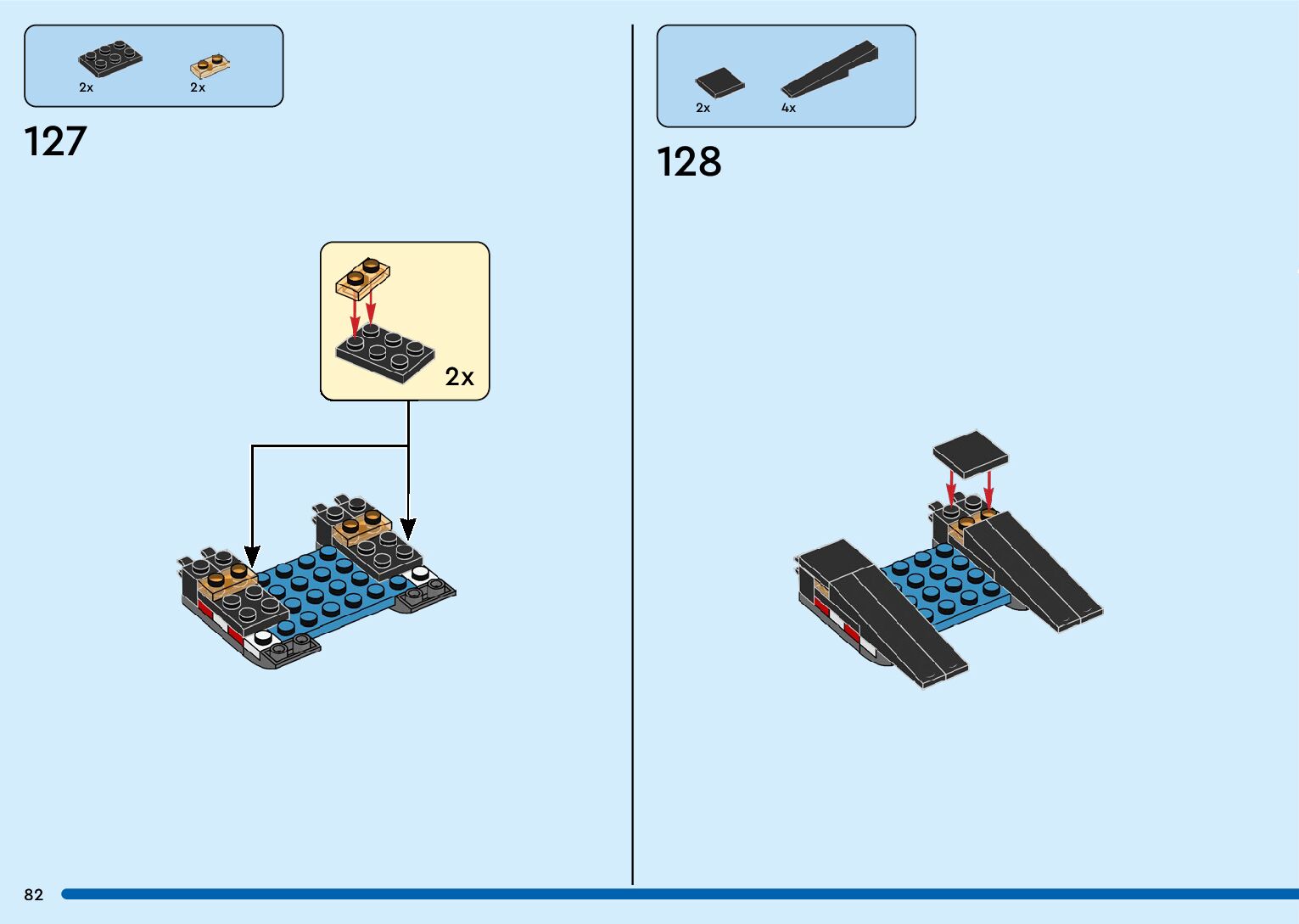 2x 2x

127

2x

2x 4x

128

82