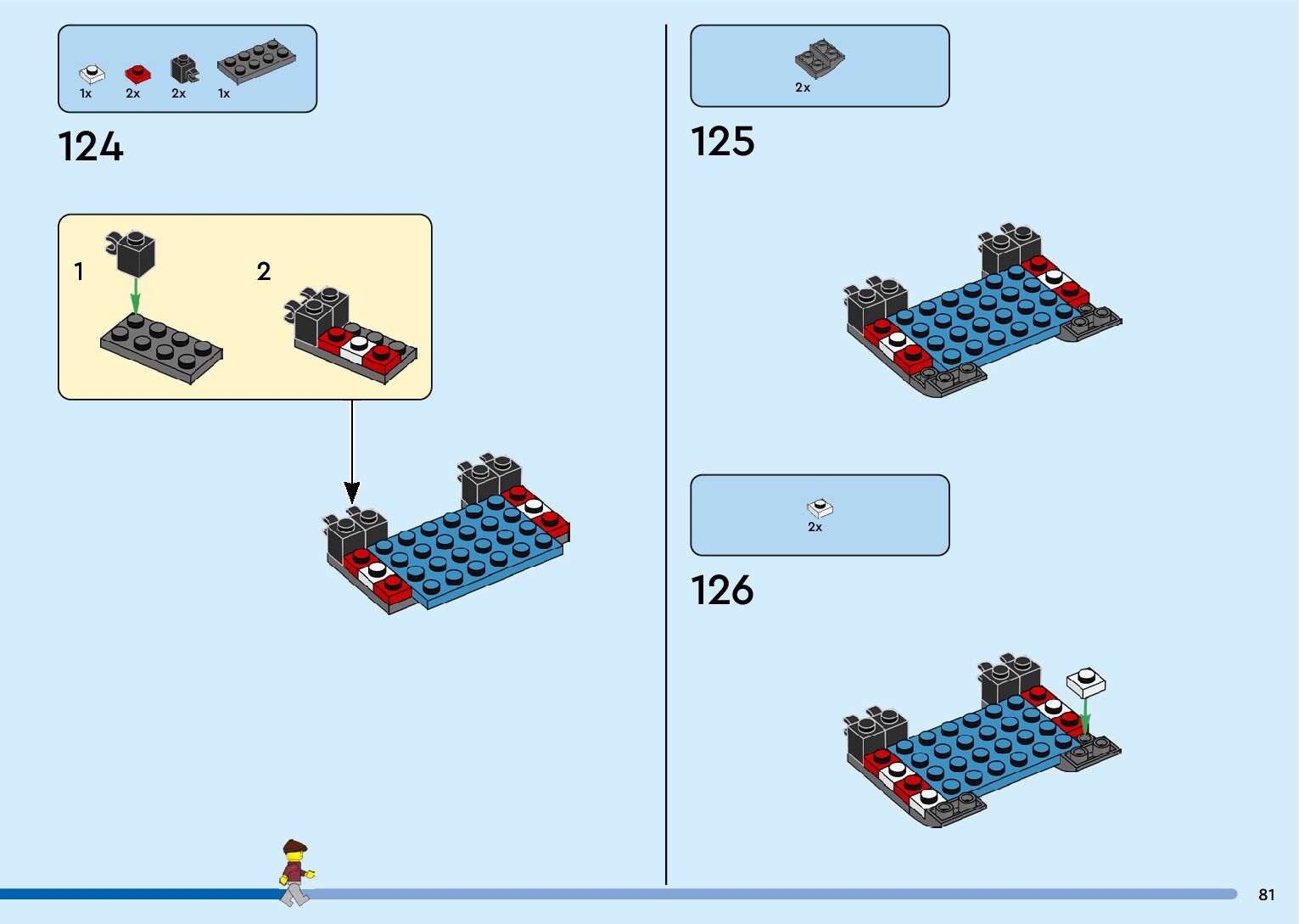 1x 2x 2x 1x

124

1

2

2x

125

2x

126

81