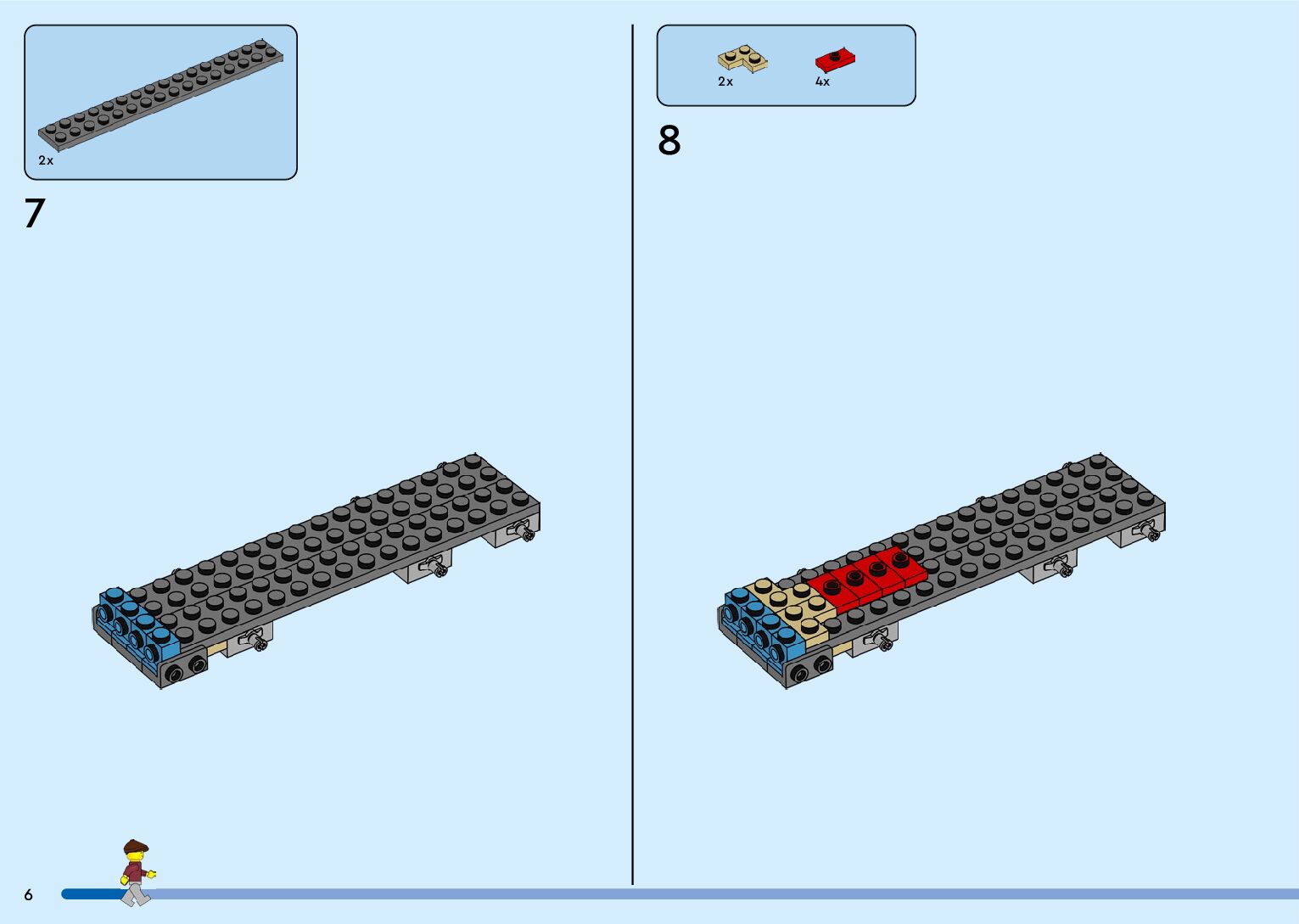 2x

7

2x 4x

8

6