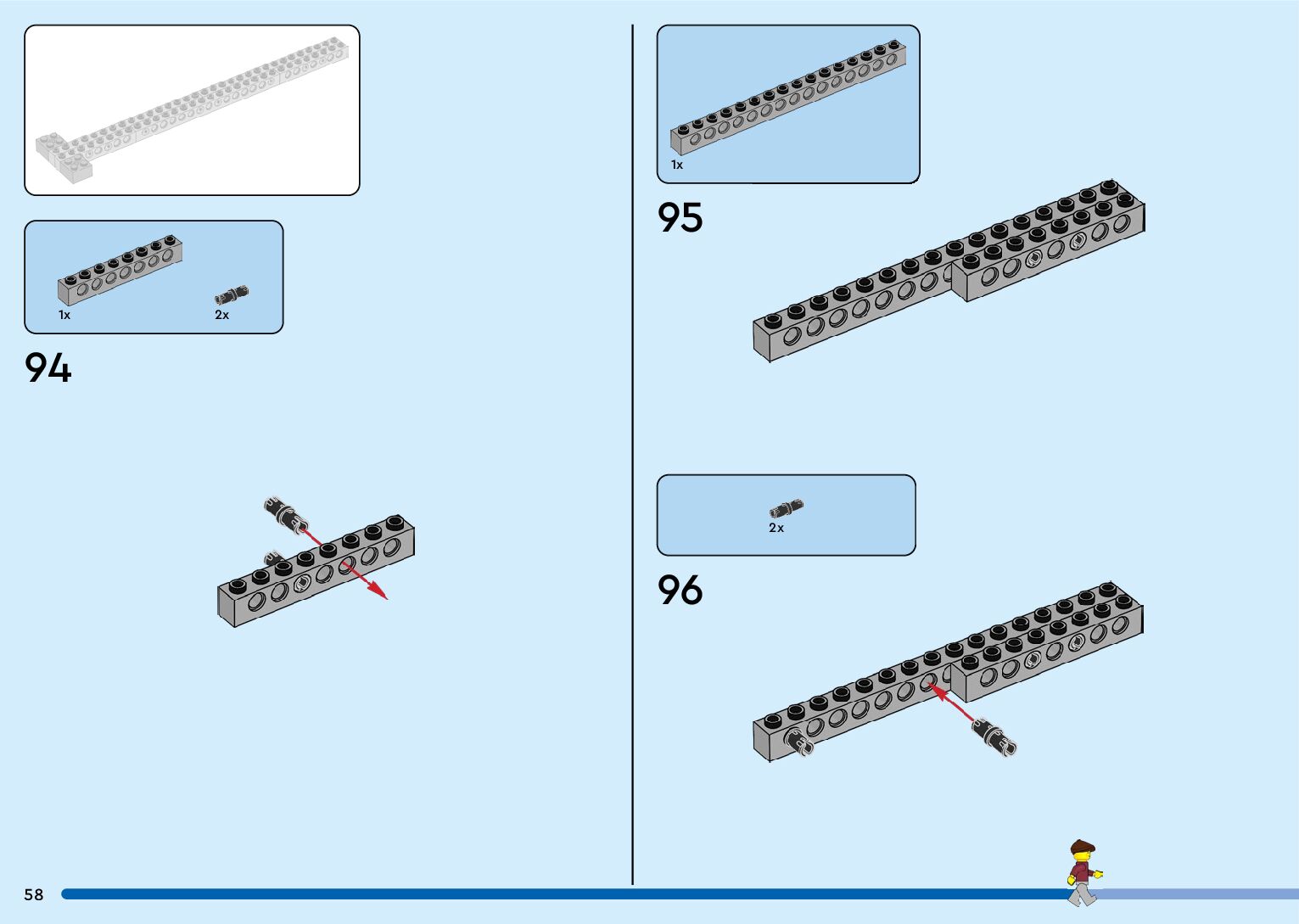 1x

2x

94

1x

95

2x

96

58