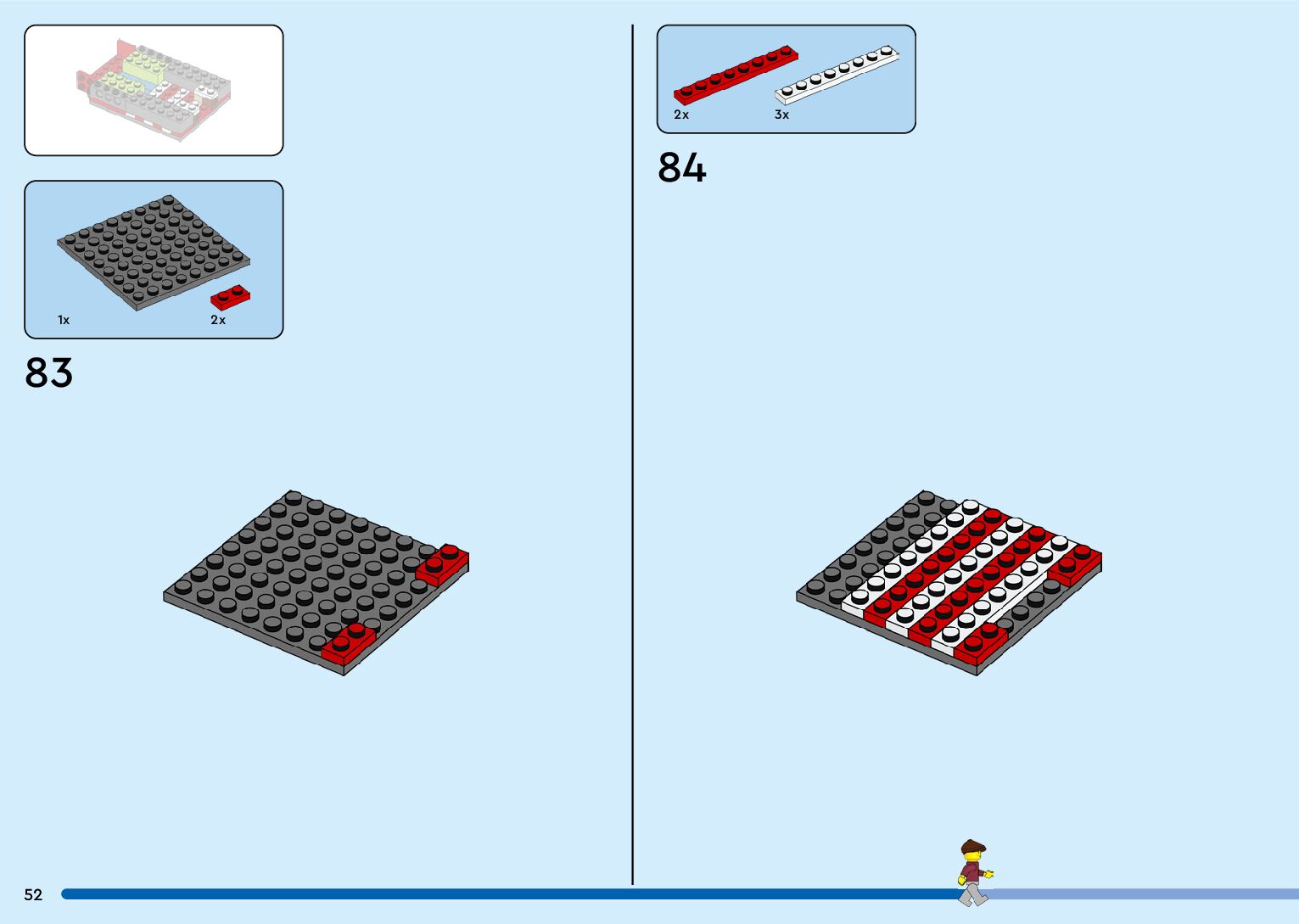 1x

2x

83

2x

3x

84

52