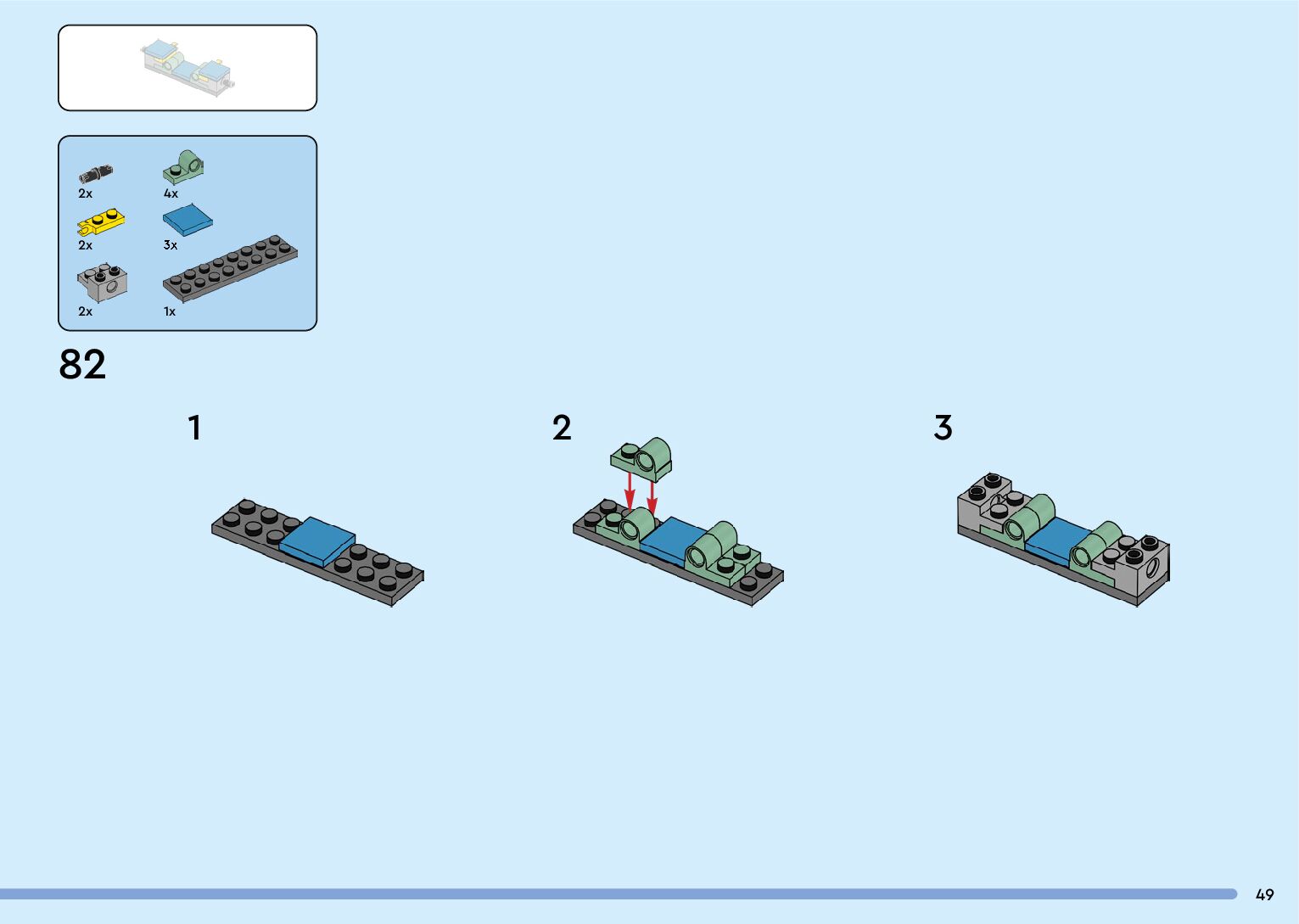 2x
4x
2x
3x
2x
1x

82

1

2

3

49