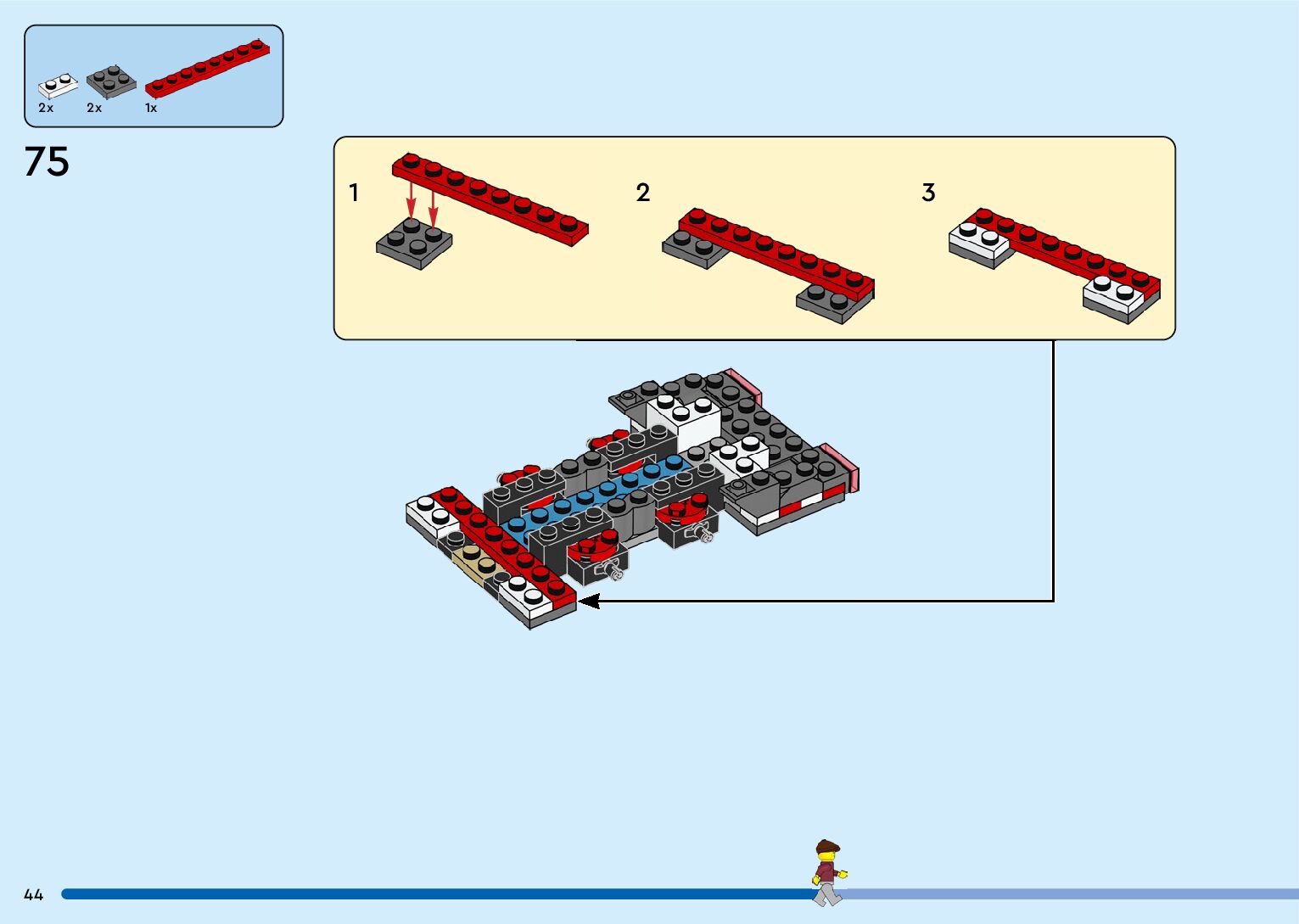 2x 2x 1x

75

1

2

3

44