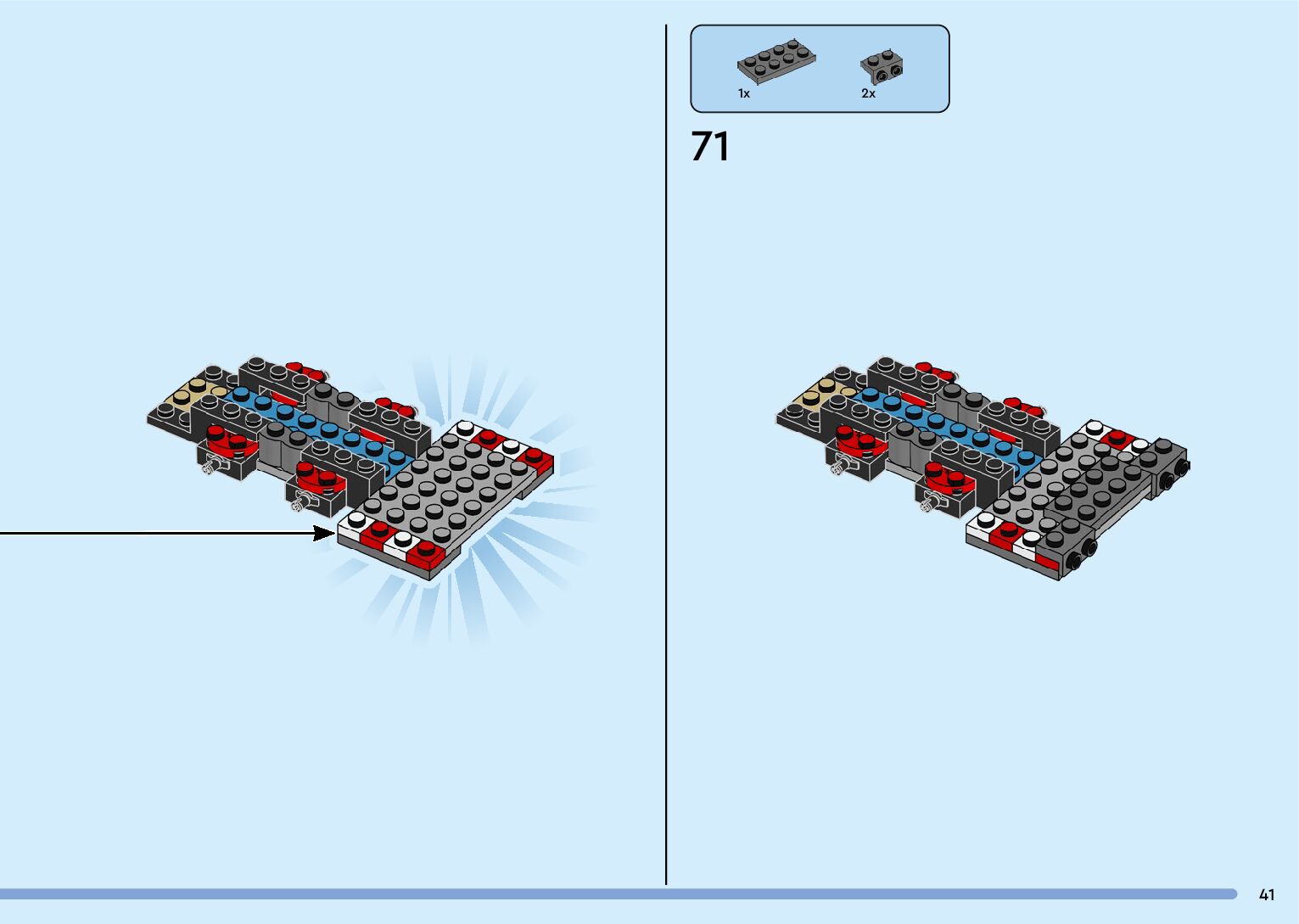 1x
2x

71

41