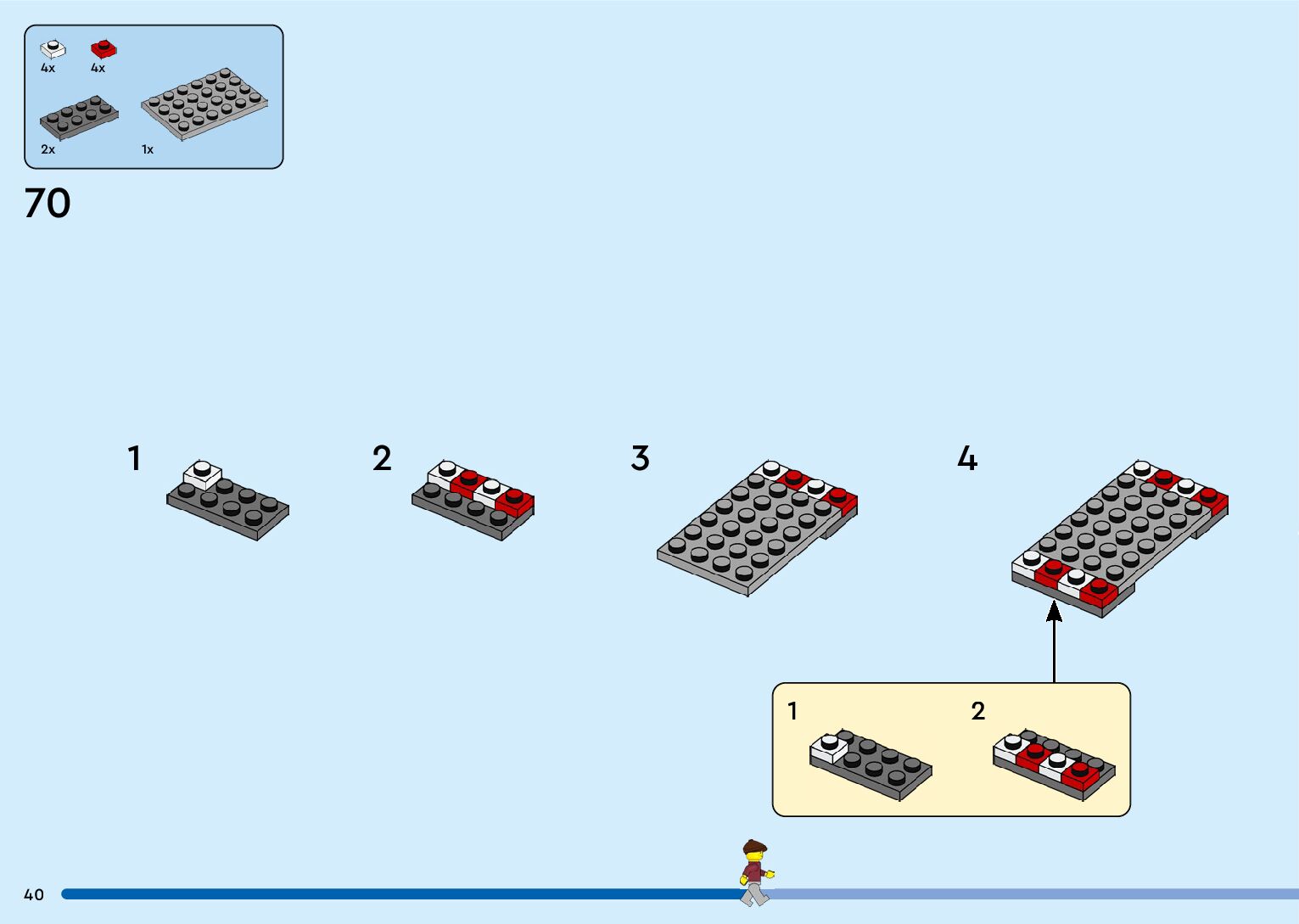 4x
4x
2x
1x

70

1

2

3

4

1

2

40