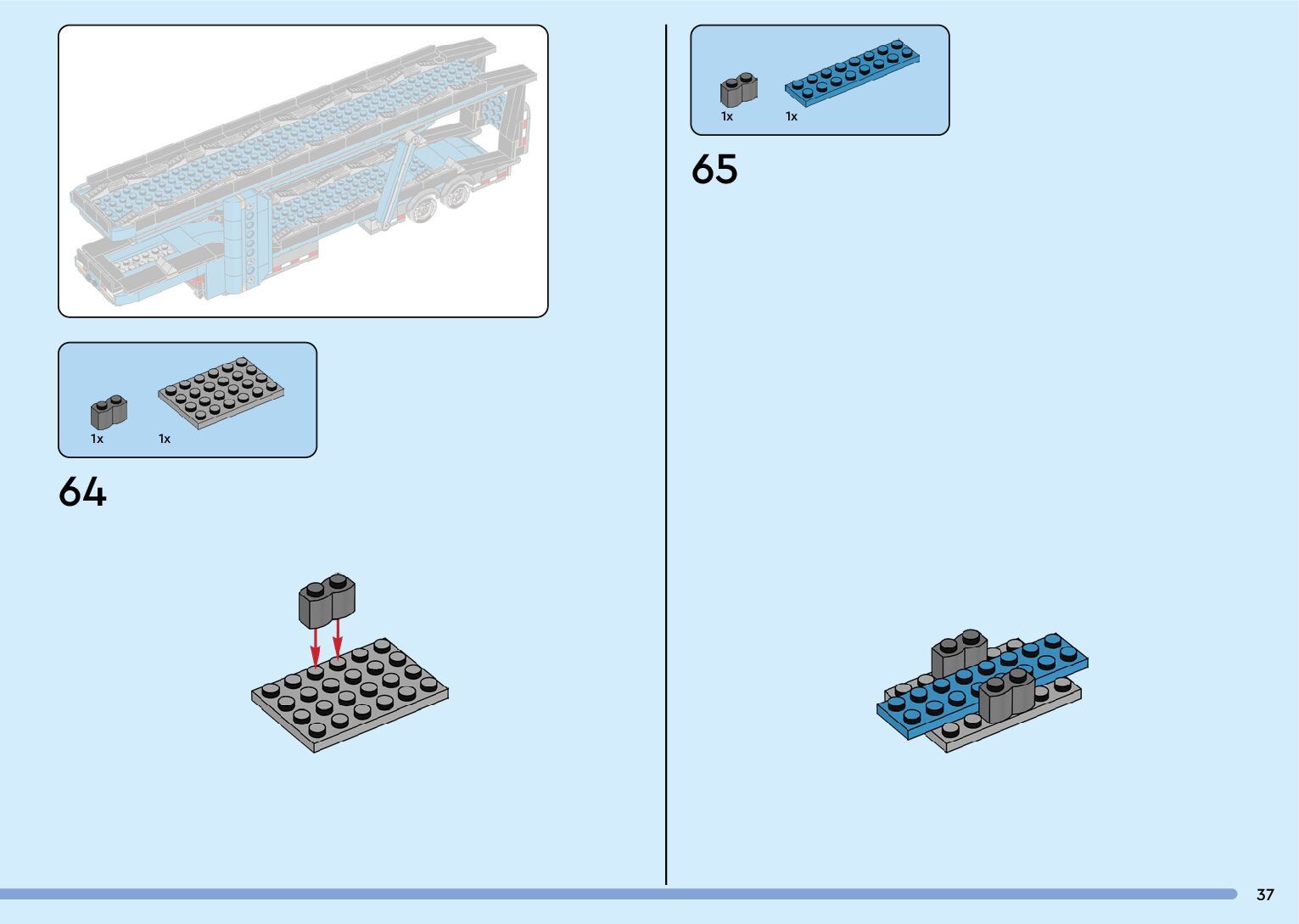 1x 1x

64

1x 1x

65

37