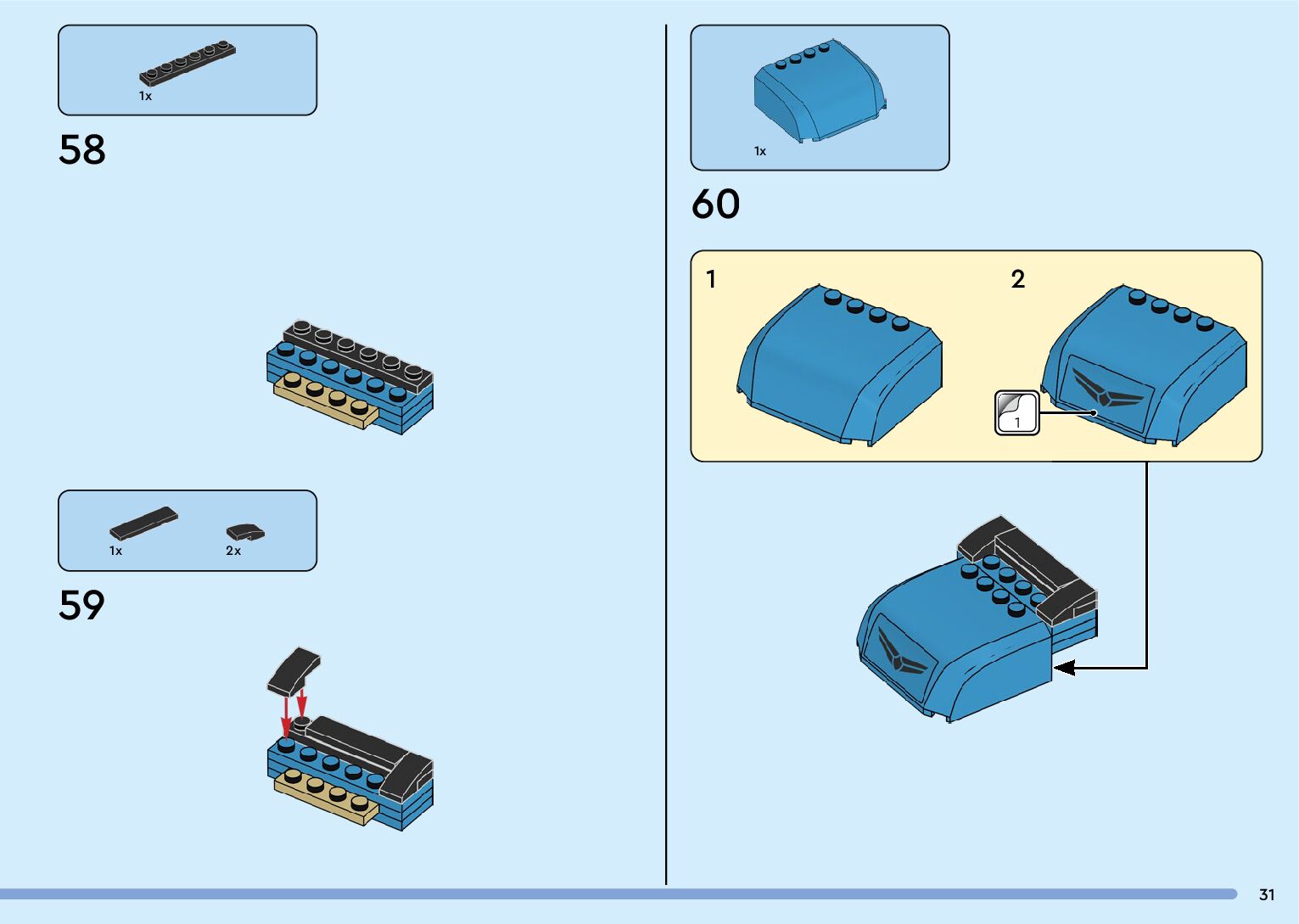 1x

58

1x 2x

59

1x

60

1

2

1

31