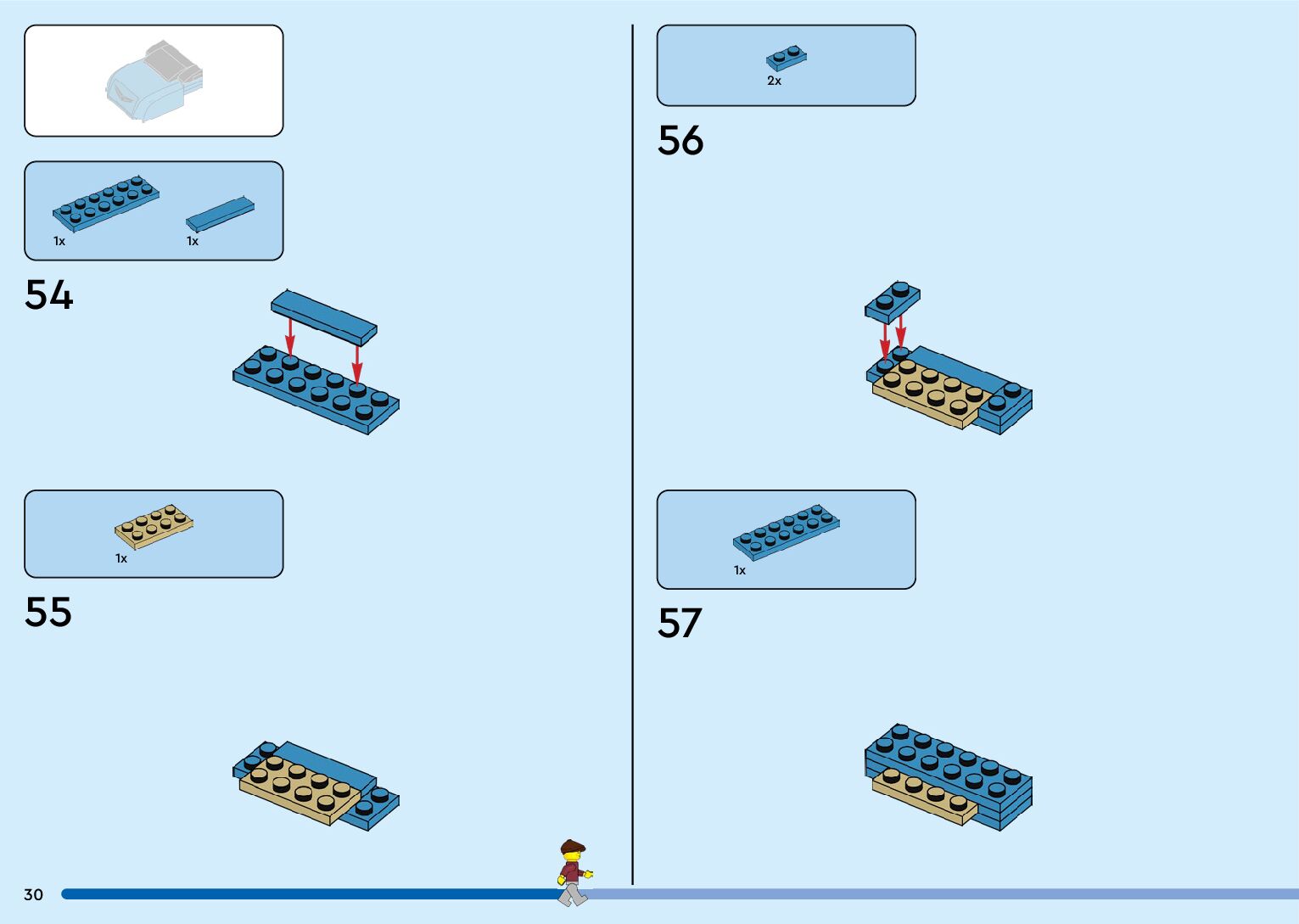 1x

1x

54

1x

55

2x

56

1x

57

30