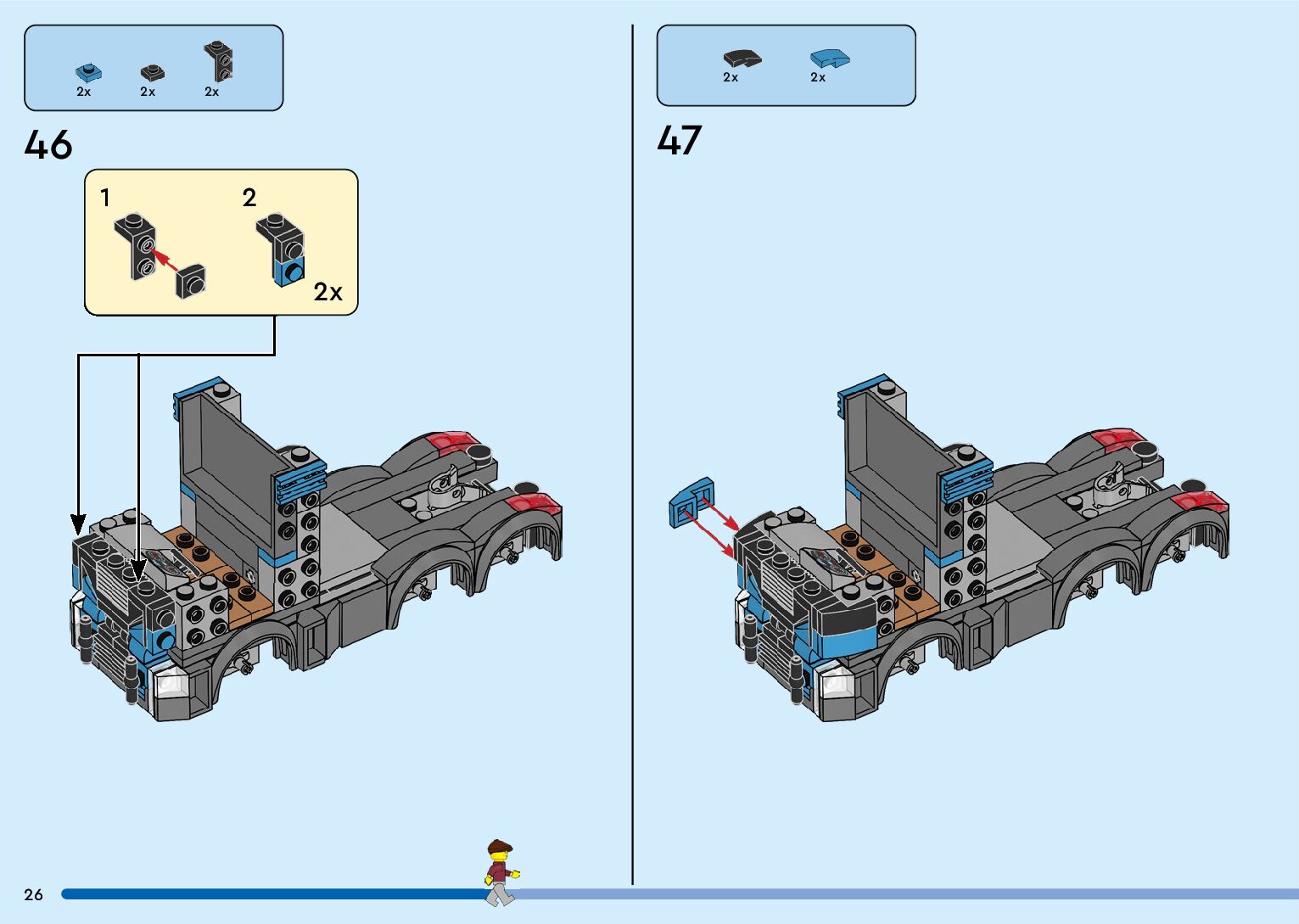 2x 2x 2x

46

1

2

2x

2x 2x

47

26