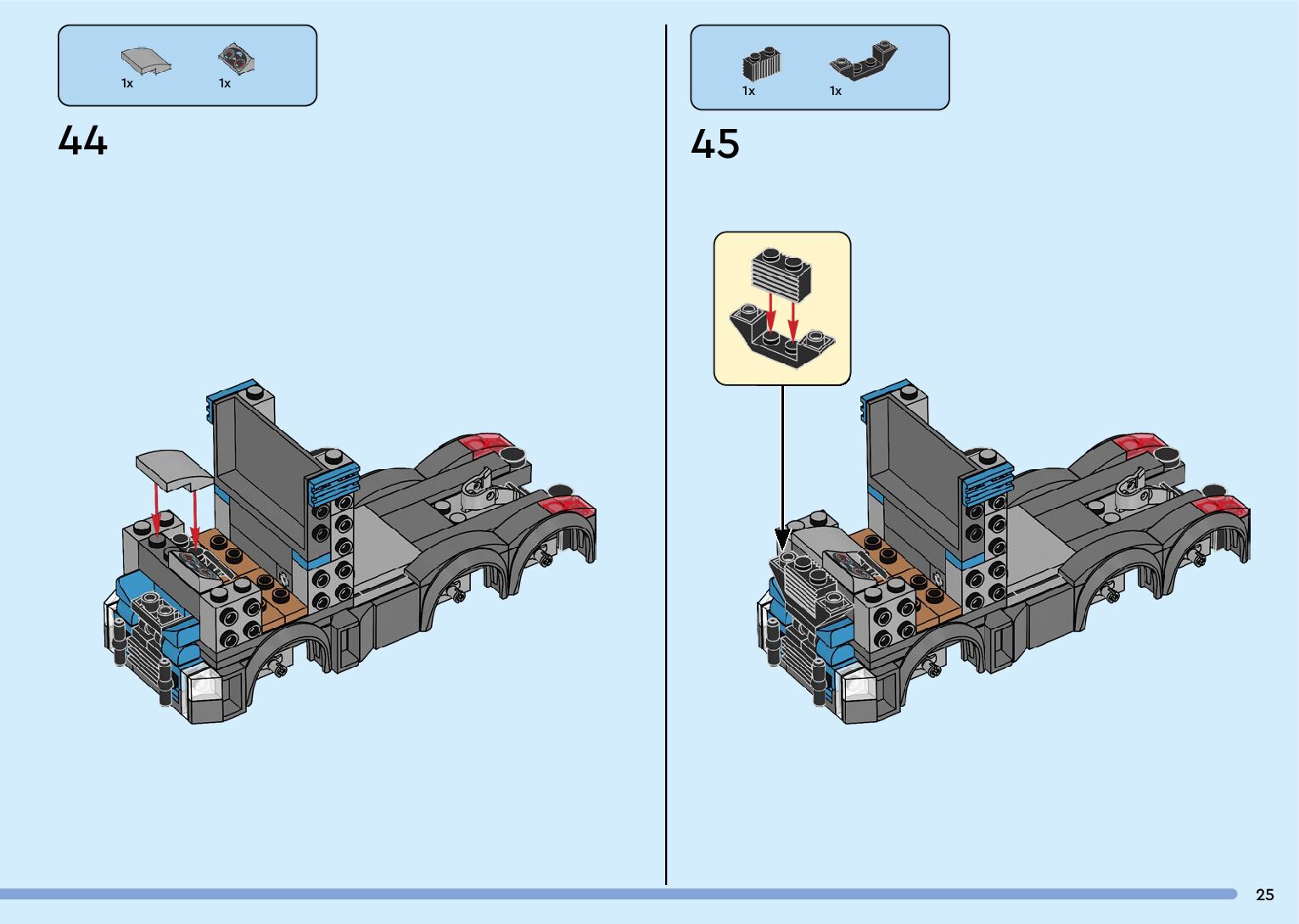 1x 1x

44

1x 1x

45

25