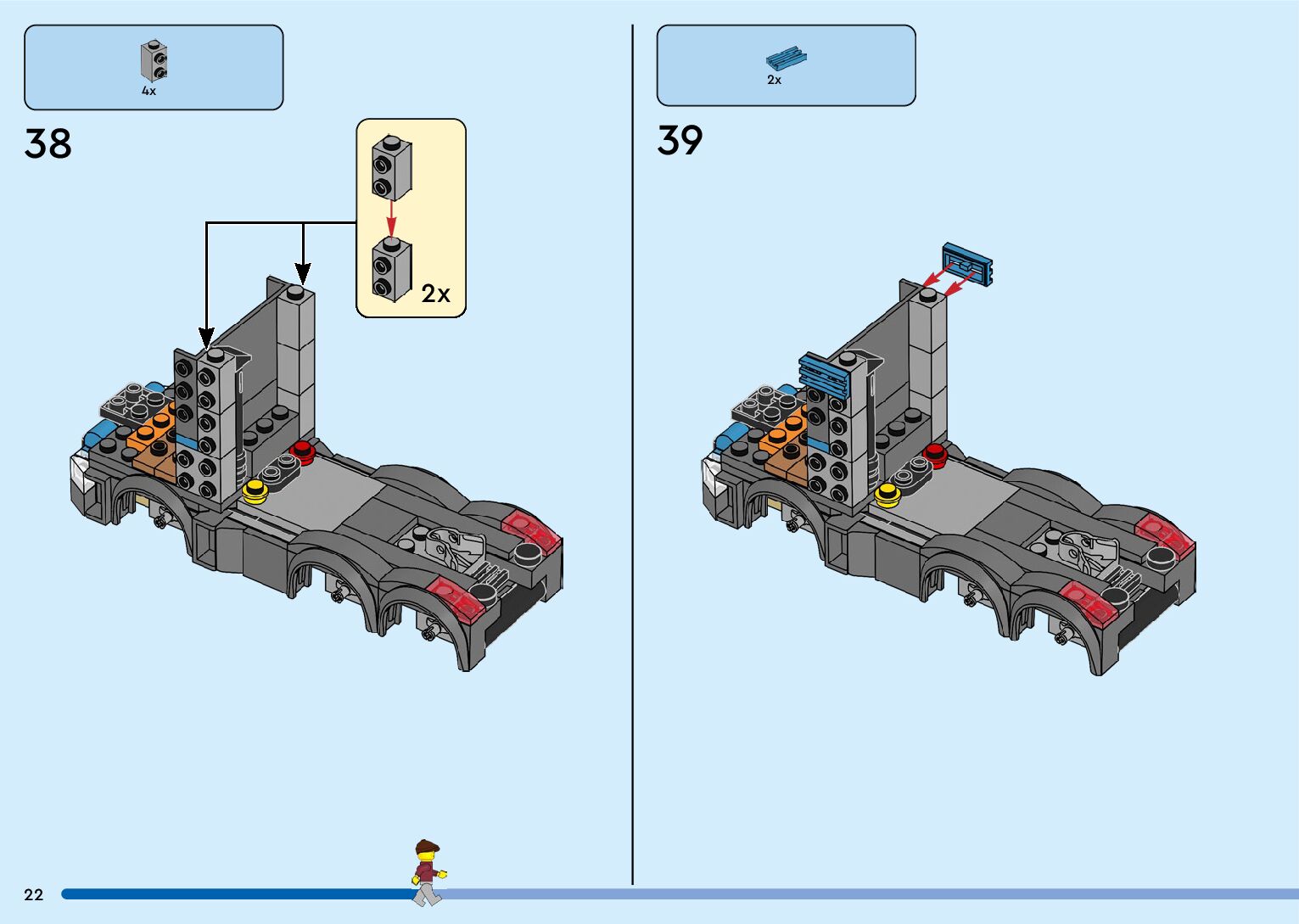 4x

38

2x

2x

39

22