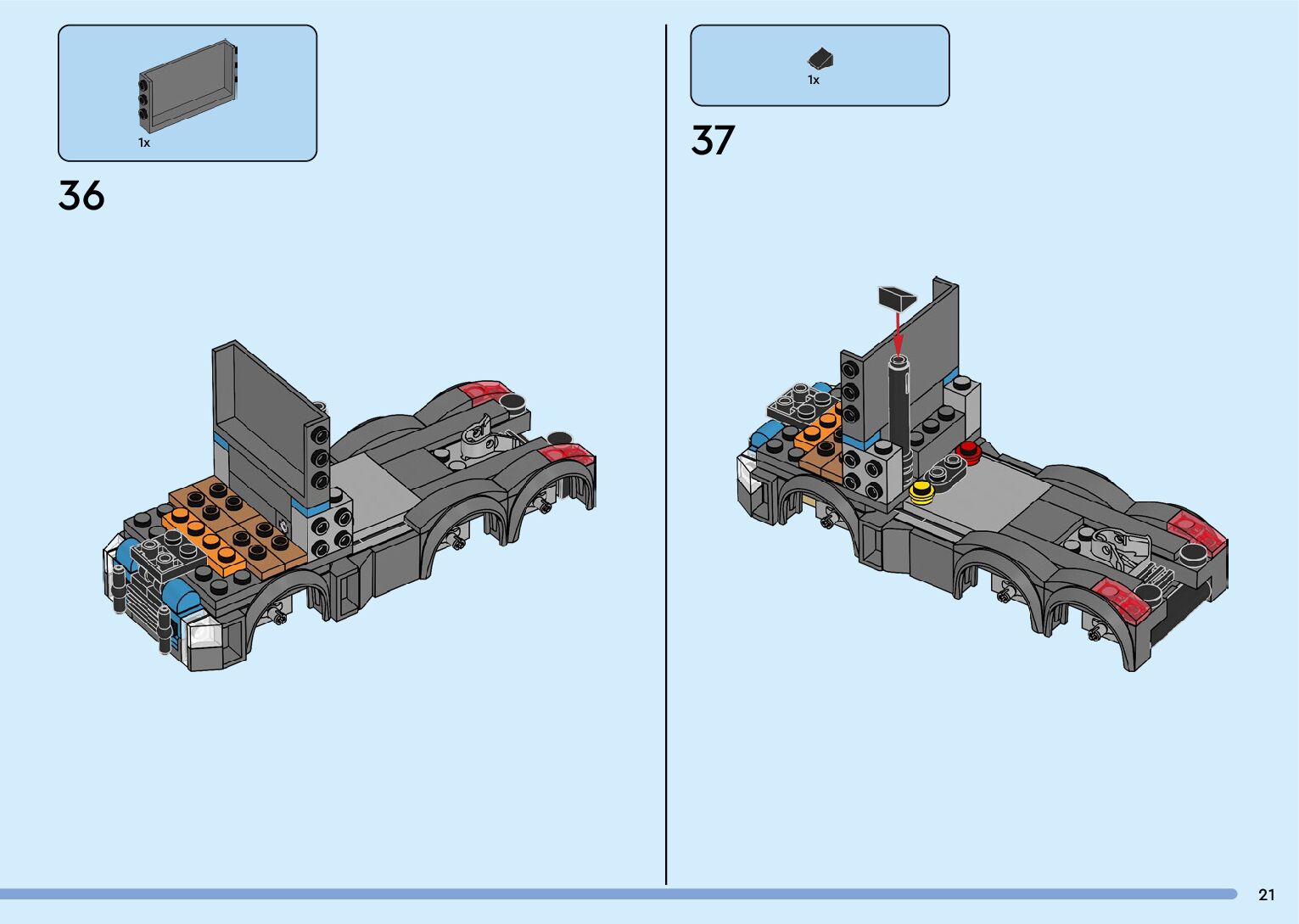 1x

36

1x

37

21