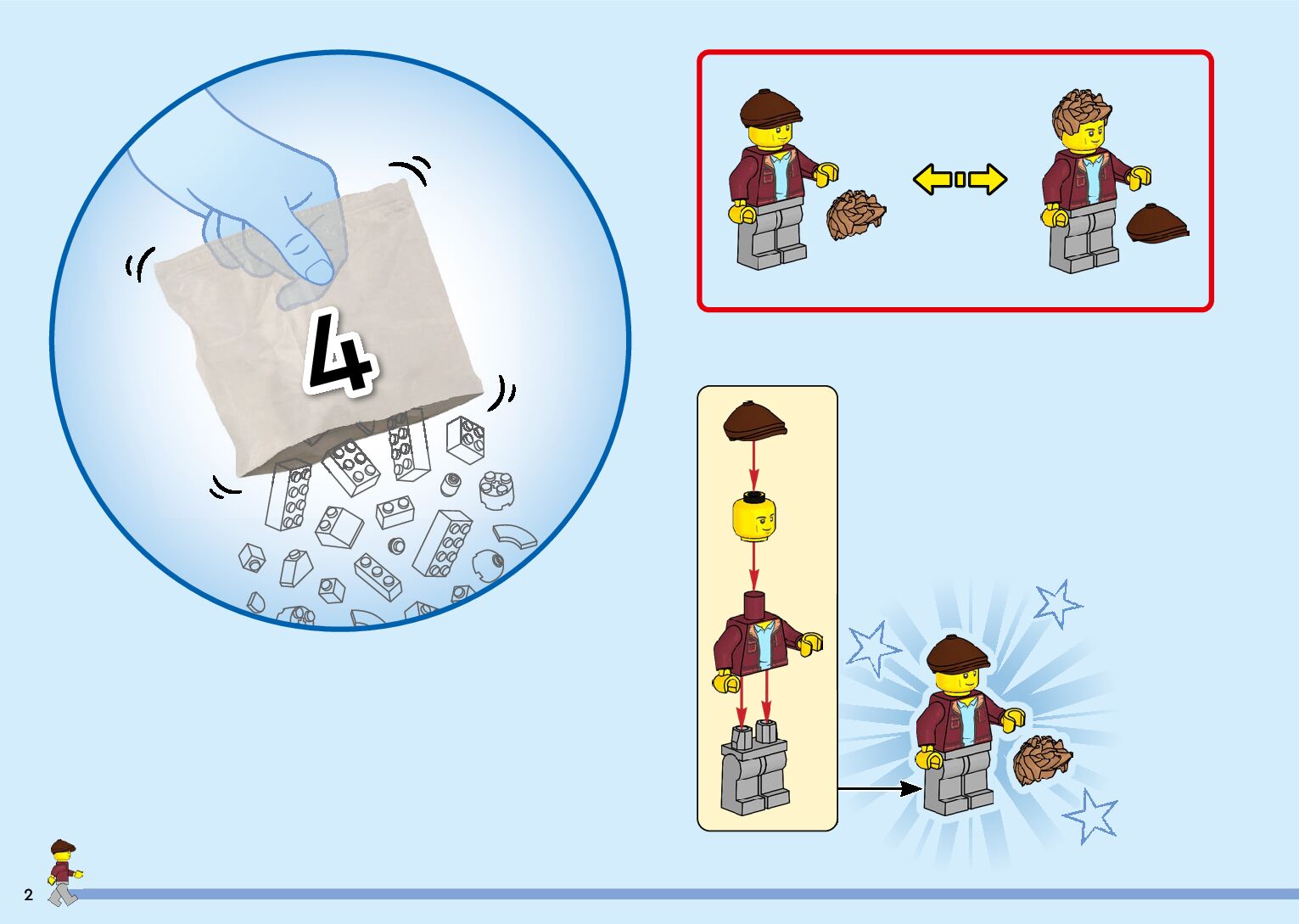 4

2