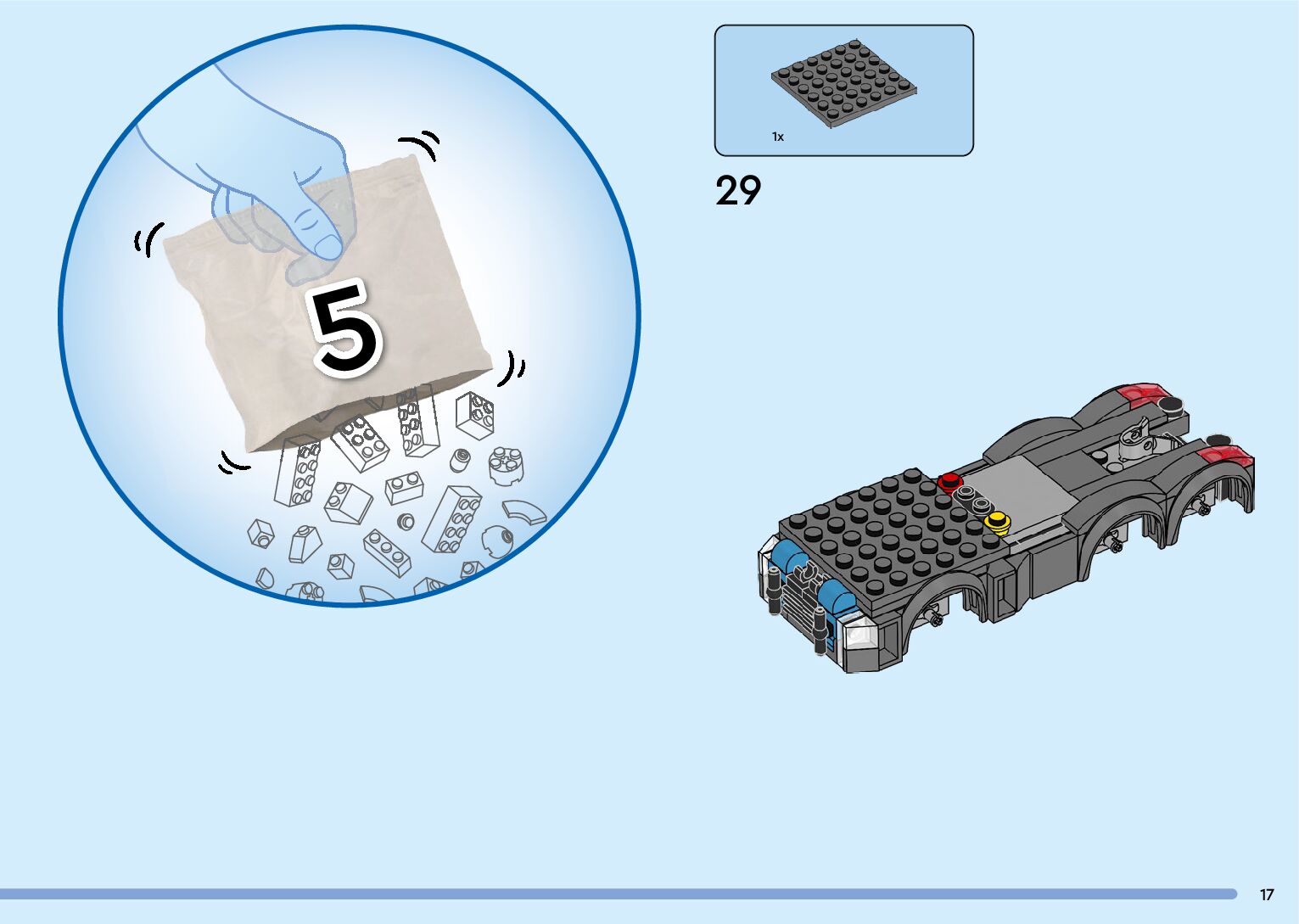 5

1x

29

17