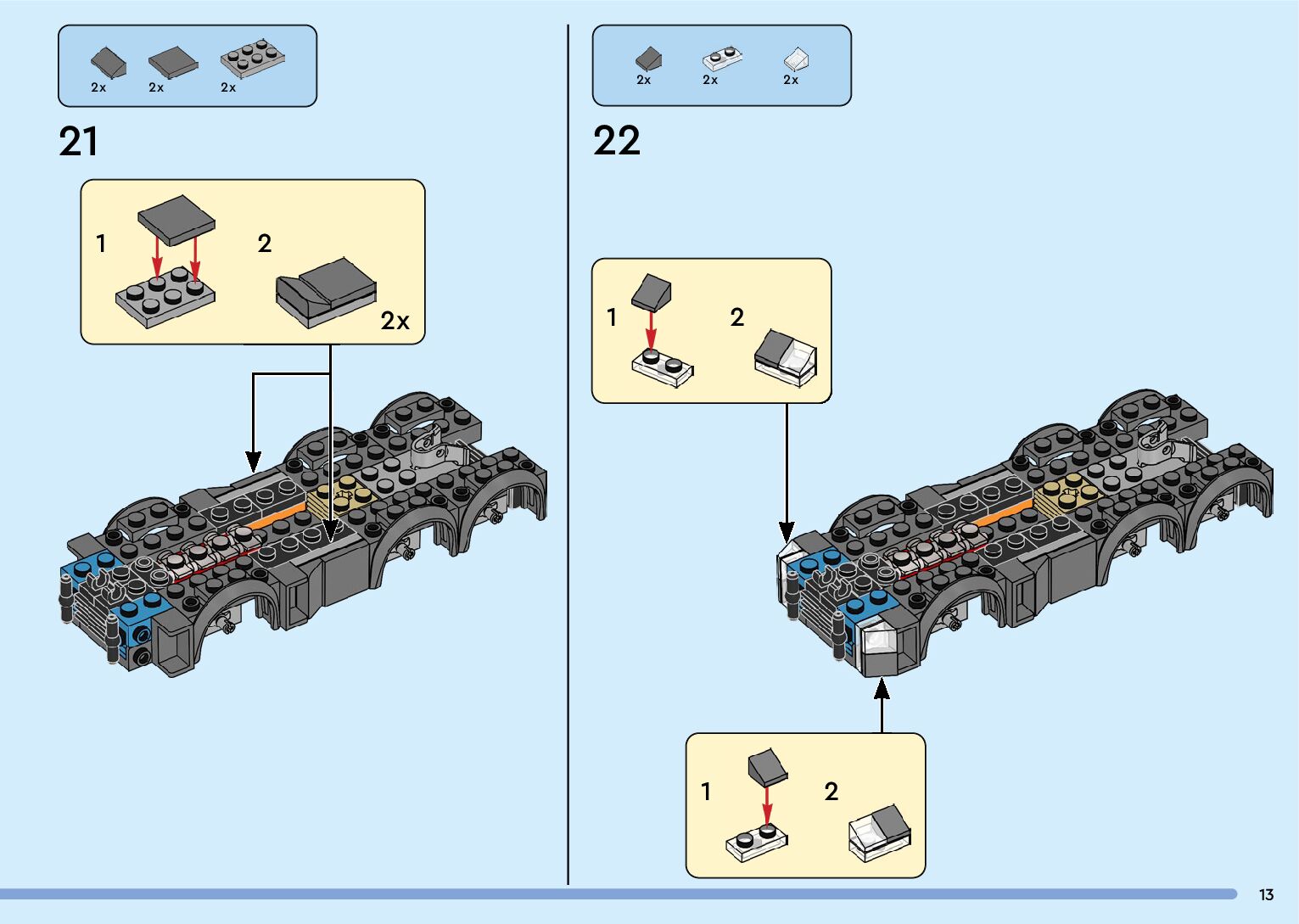 2x 2x 2x

21

1 2

2x

2x 2x 2x

22

1 2

1 2

13