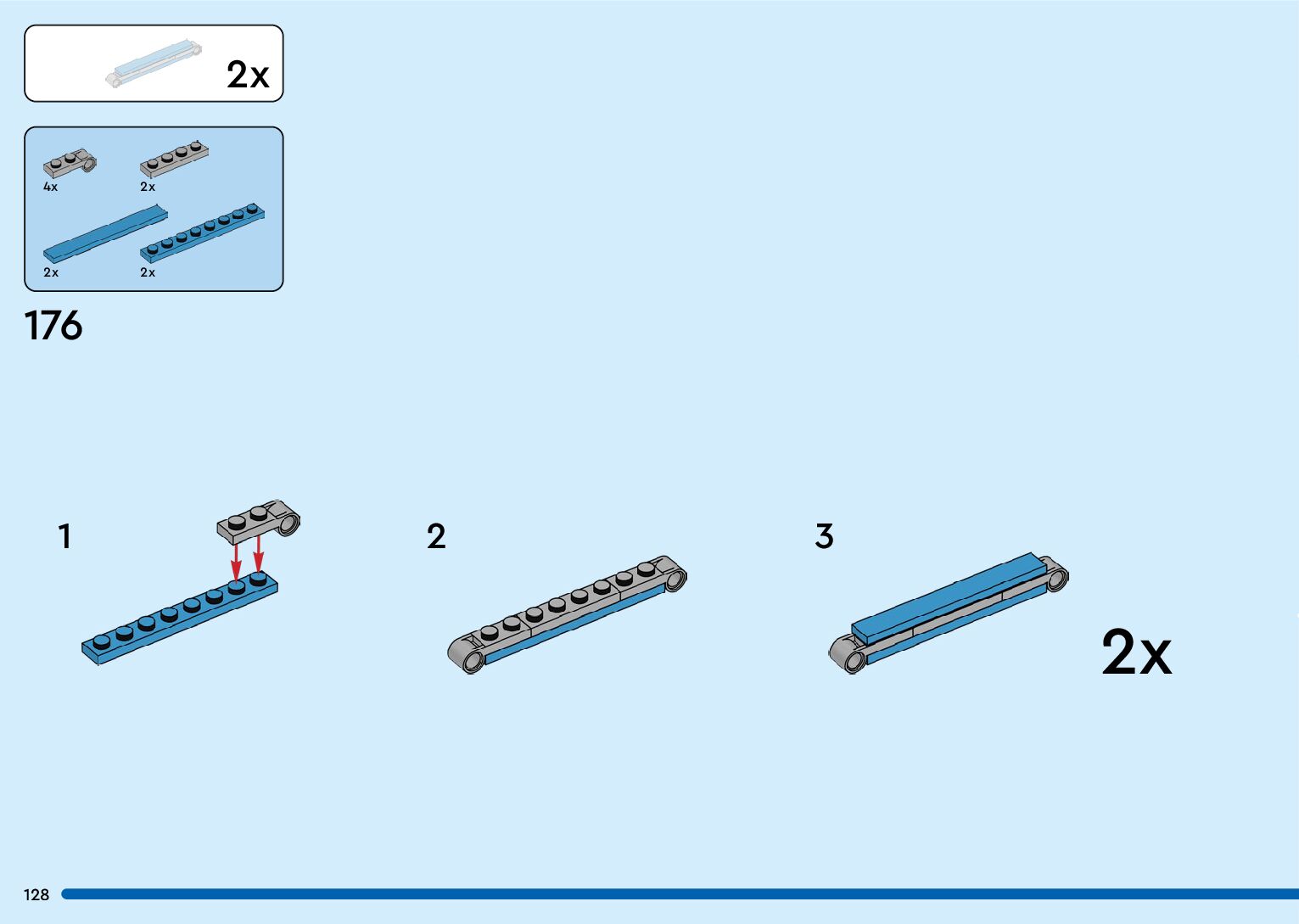 2x

4x
2x
2x
2x

176

1

2

3

2x

128