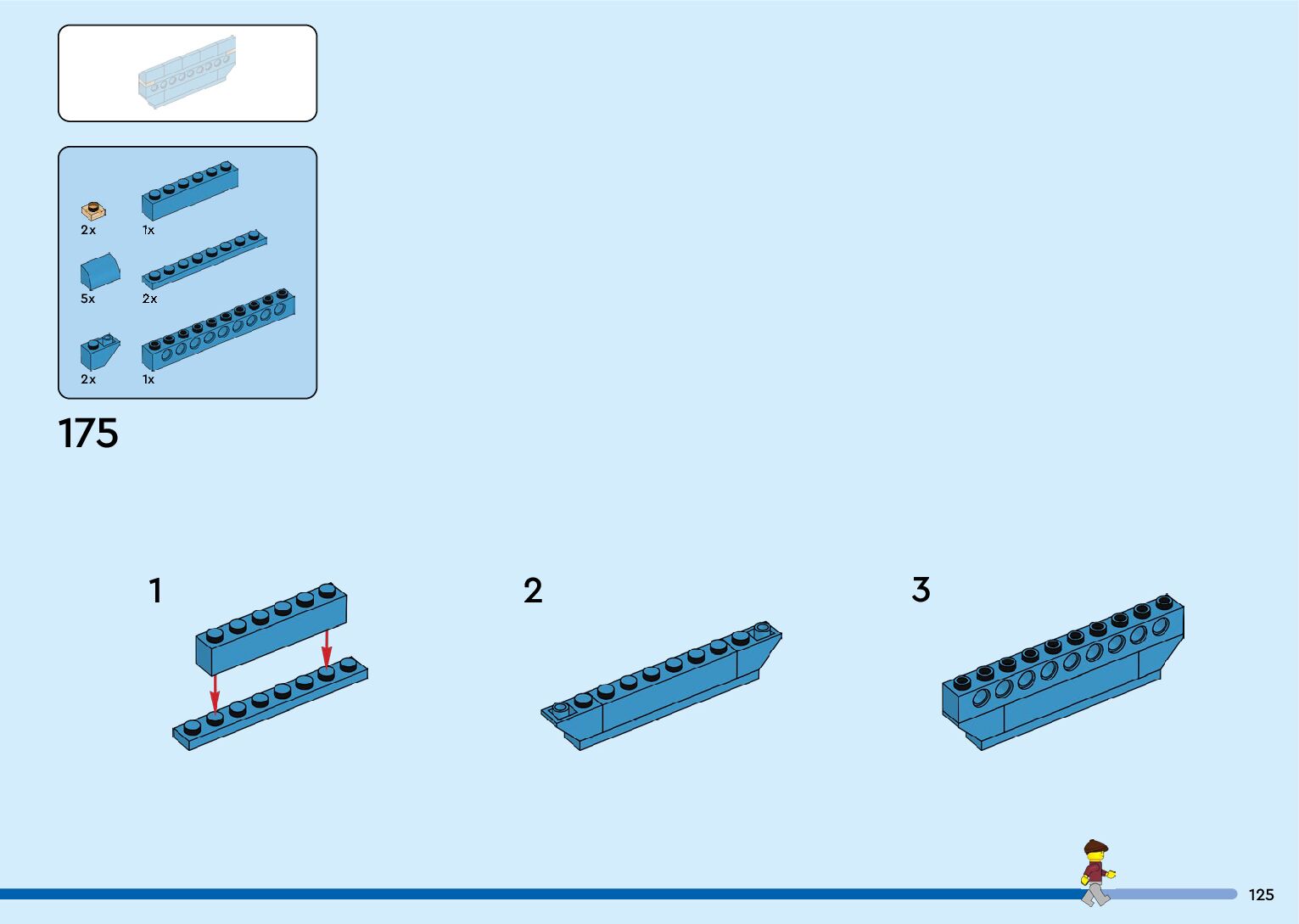 2x
1x
5x
2x
2x
1x

175

1

2

3

125