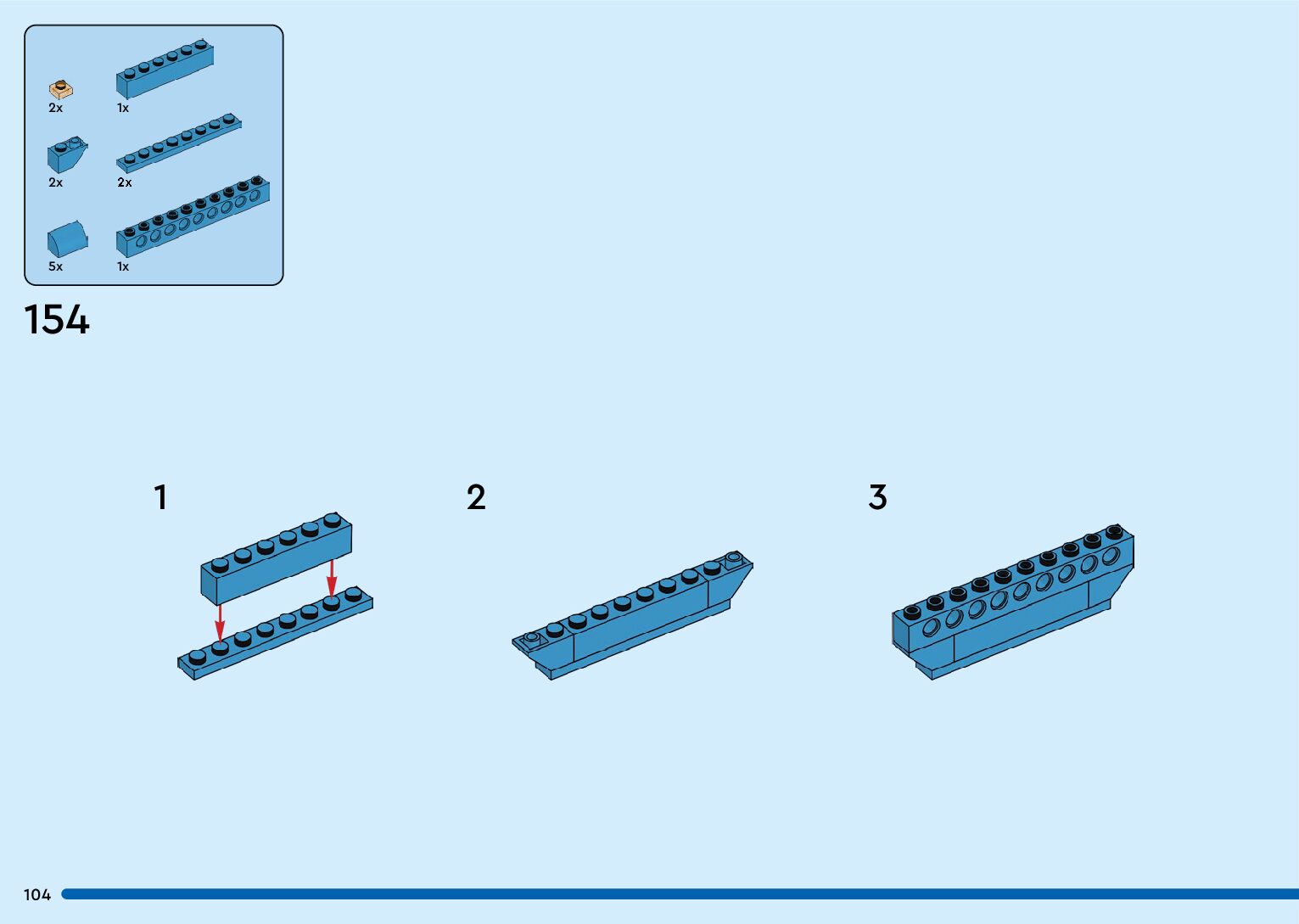 2x
1x
2x
2x
5x
1x

154

1
2
3

104