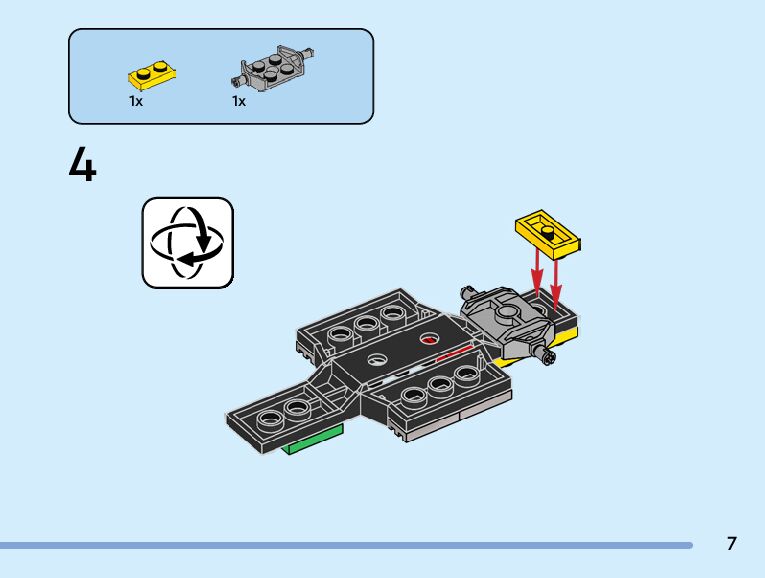 1x
1x

4

7