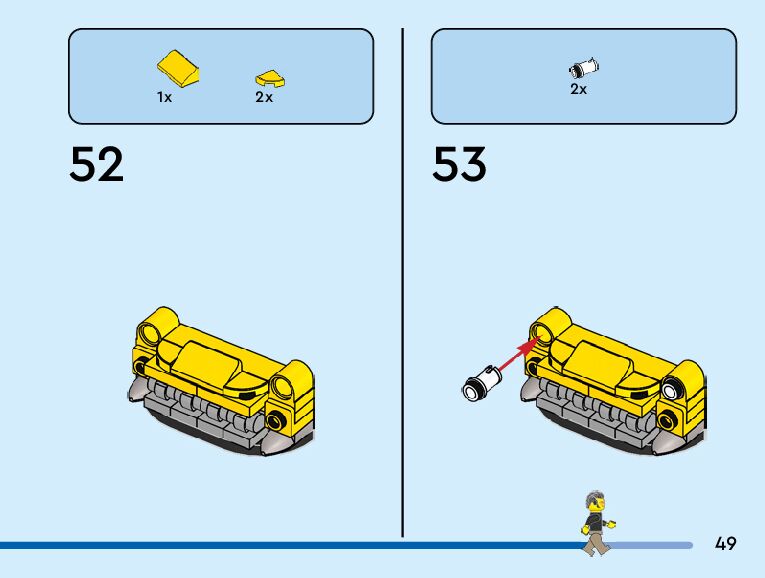 1x
2x

52

2x

53

49