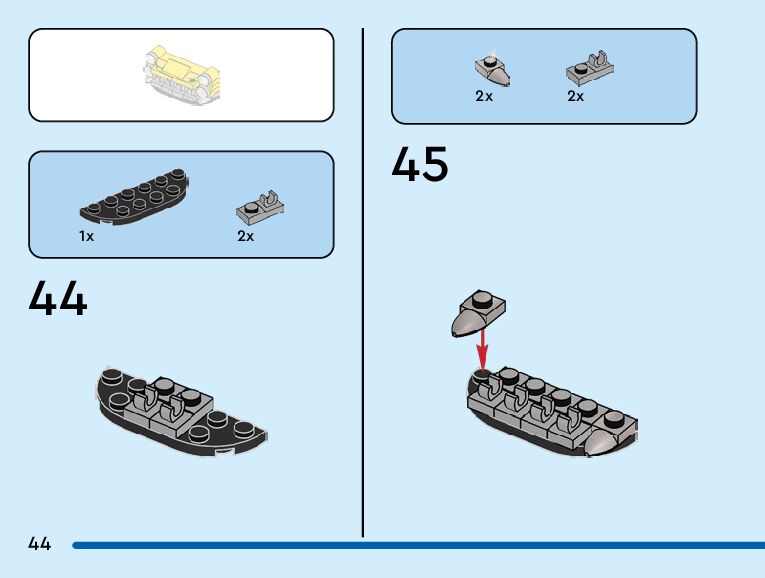 1x

2x

44

2x

2x

45

44