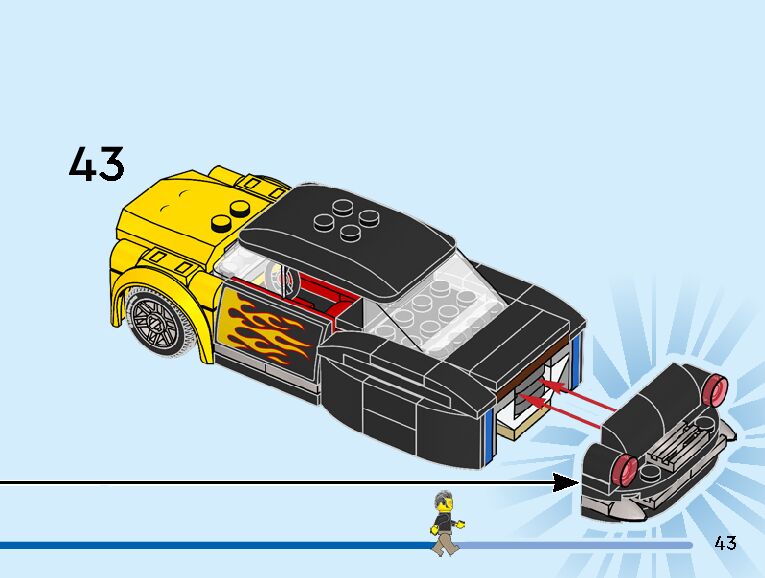 43

43