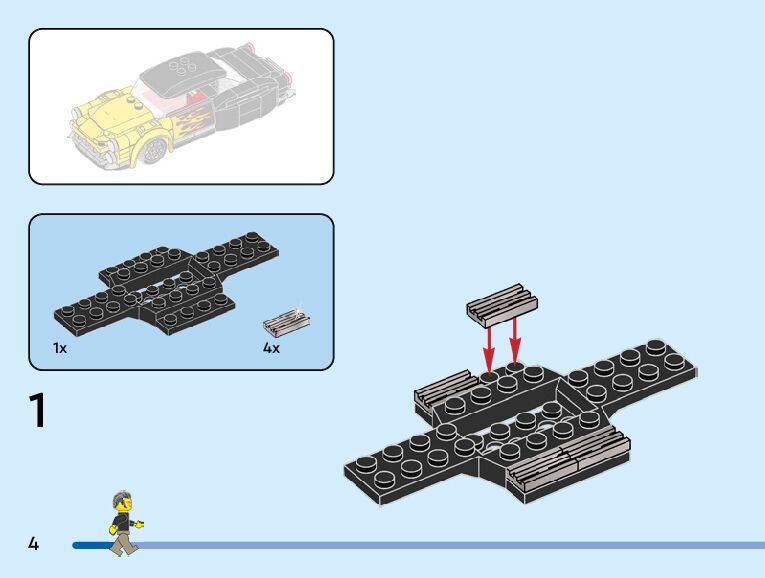 1x

4x

1

4