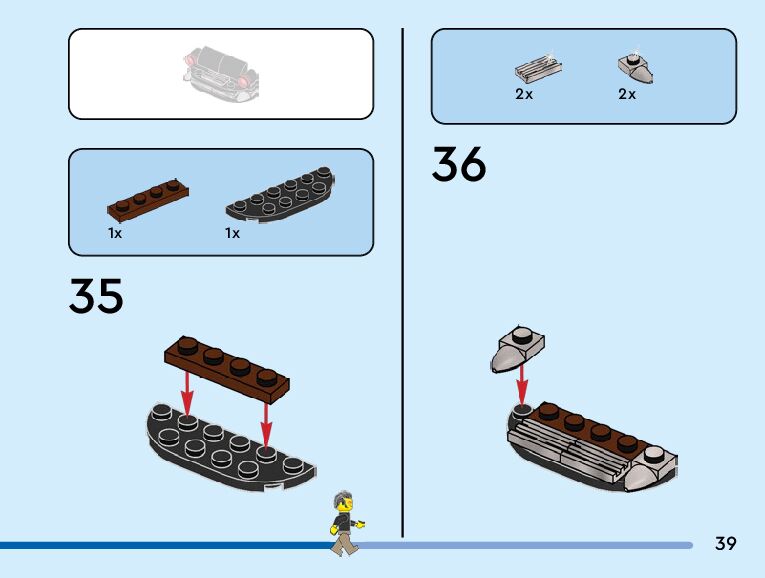 1x 1x

35

2x 2x

36

39