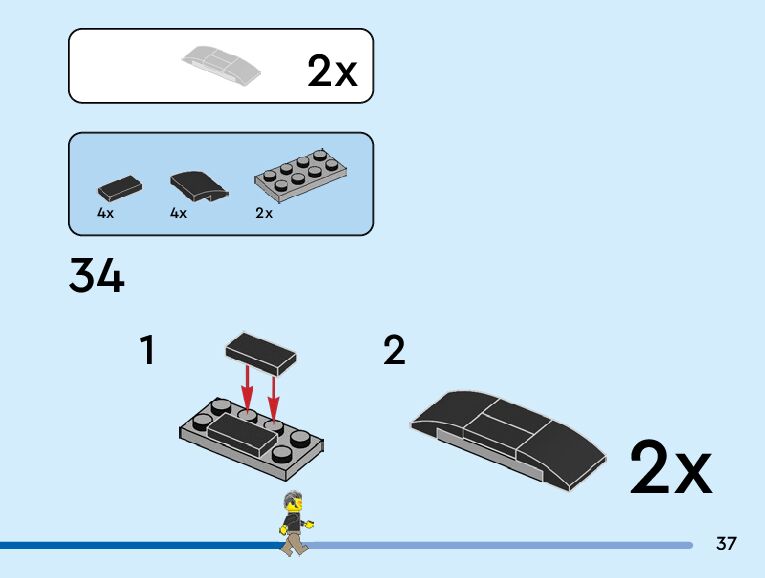 2x

4x
4x
2x

34

1

2

2x

37