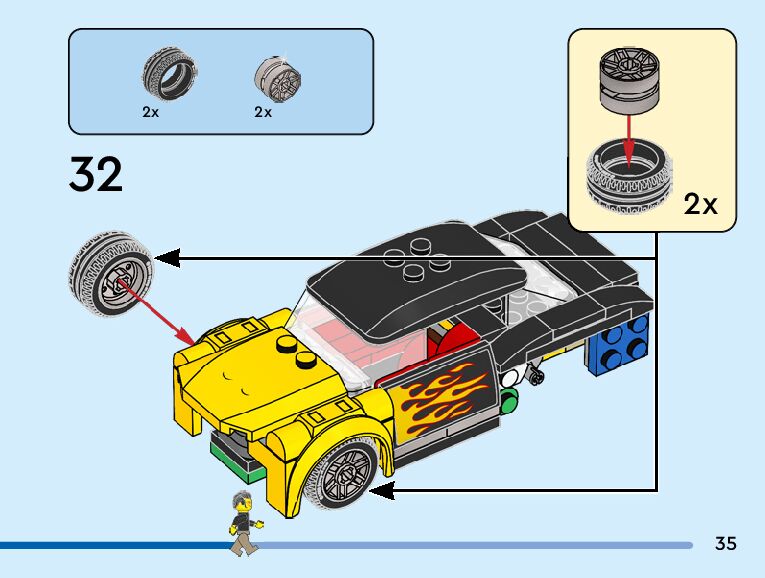 2x
2x

32

2x

35