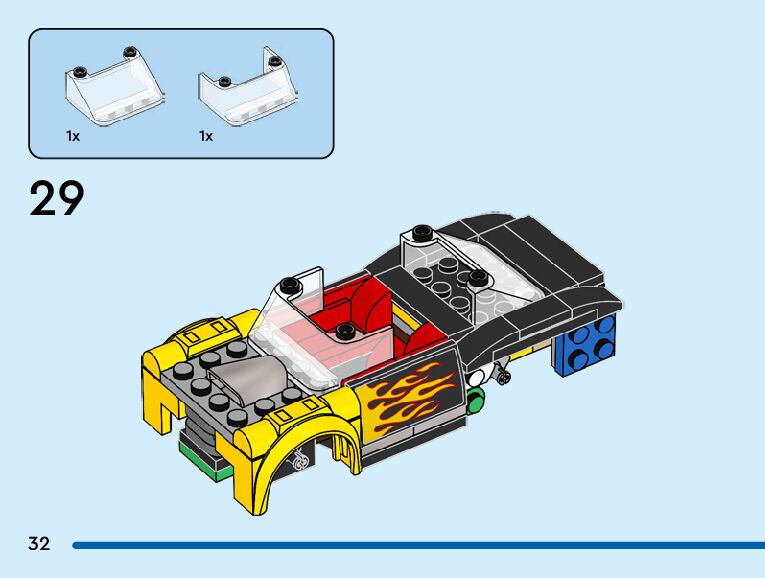 1x 1x

29

32