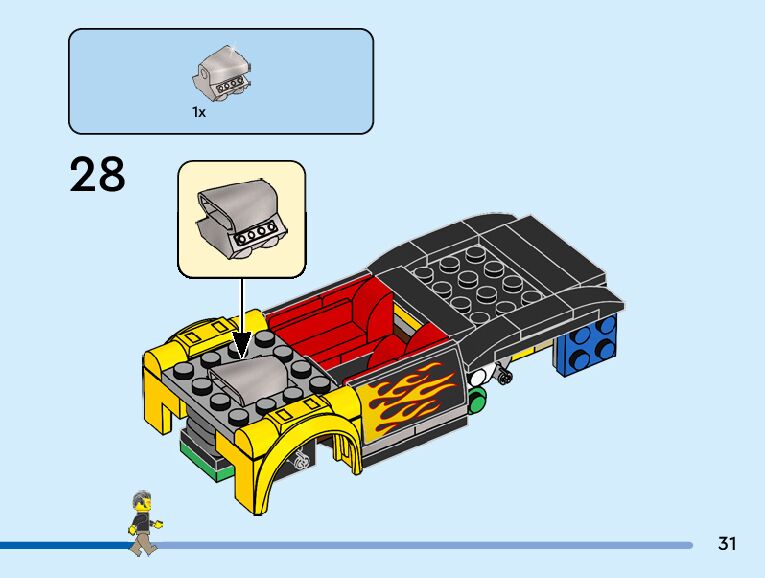 1x

28

31