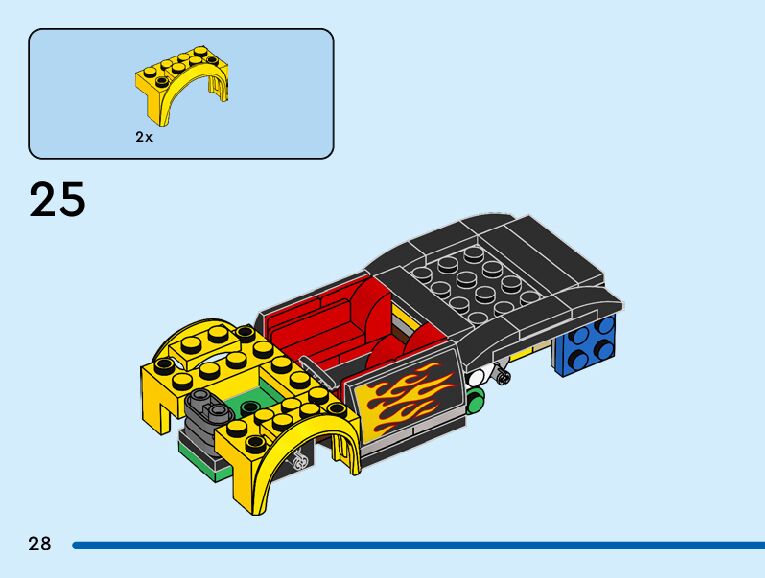 2x

25

28