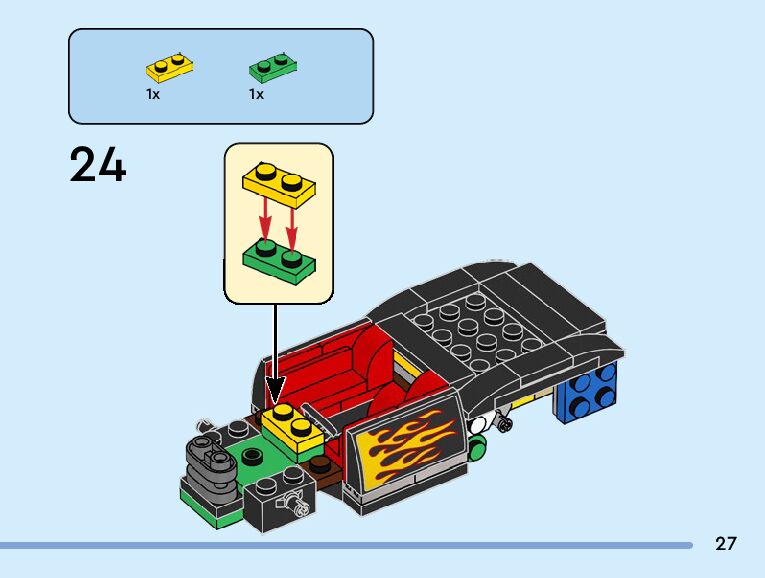 1x
1x

24

27