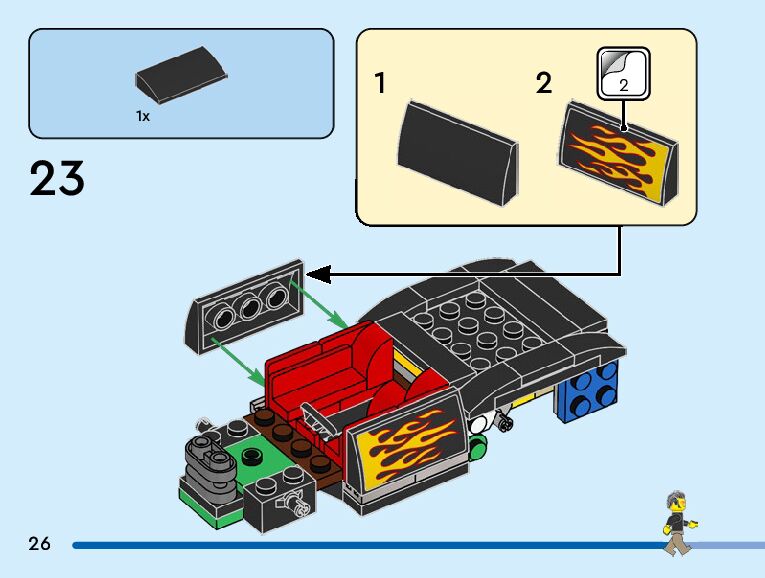 1x

23

1

2

2

26