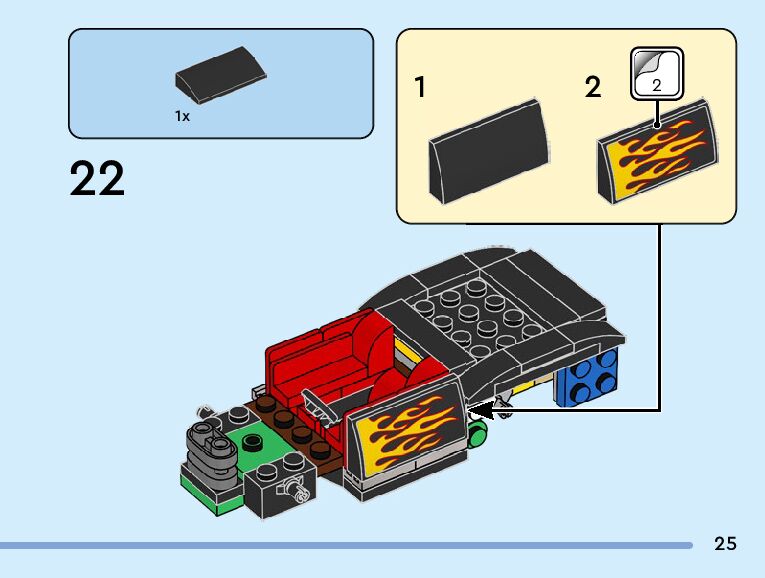 1x

22

1

2

2

25