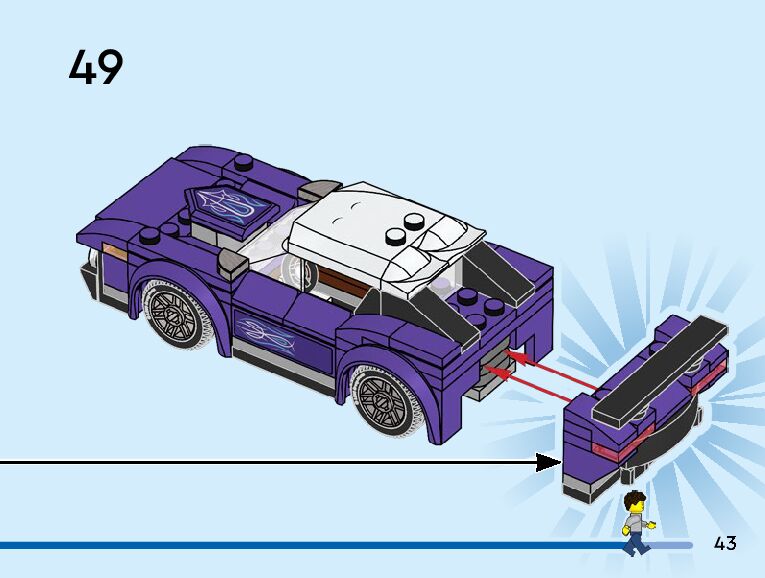 49

43