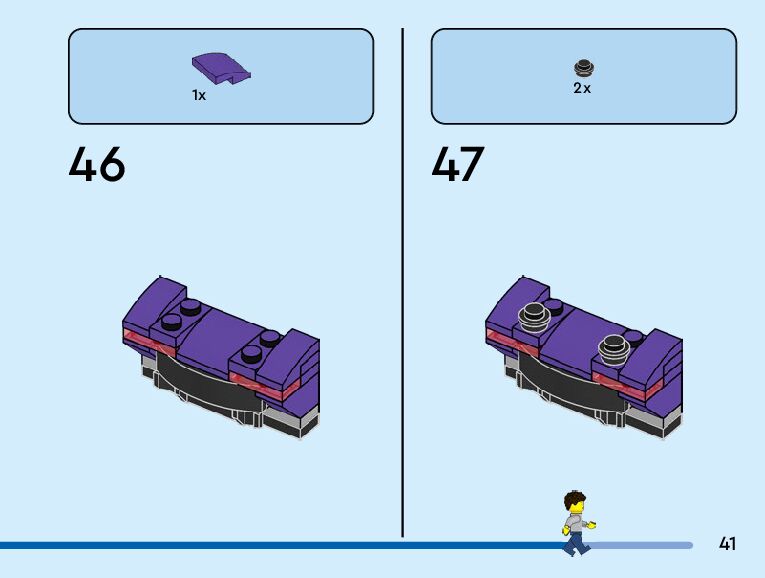 1x

46

2x

47

41