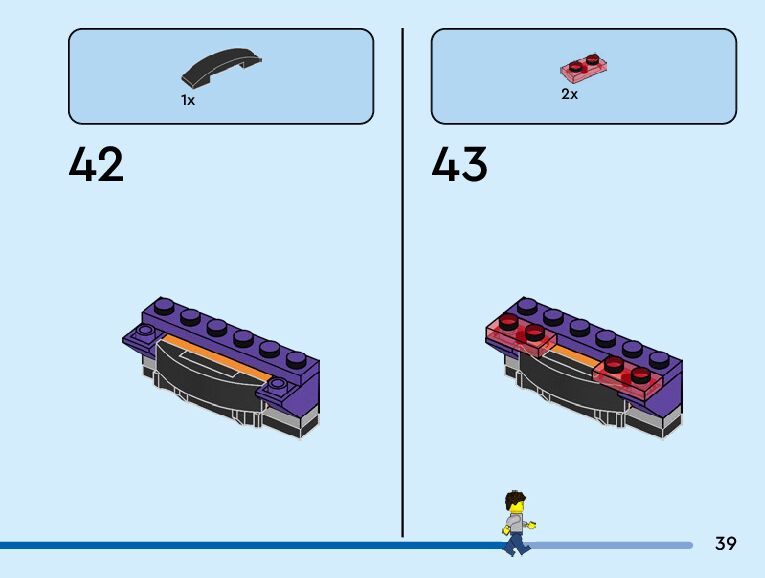 1x

42

2x

43

39