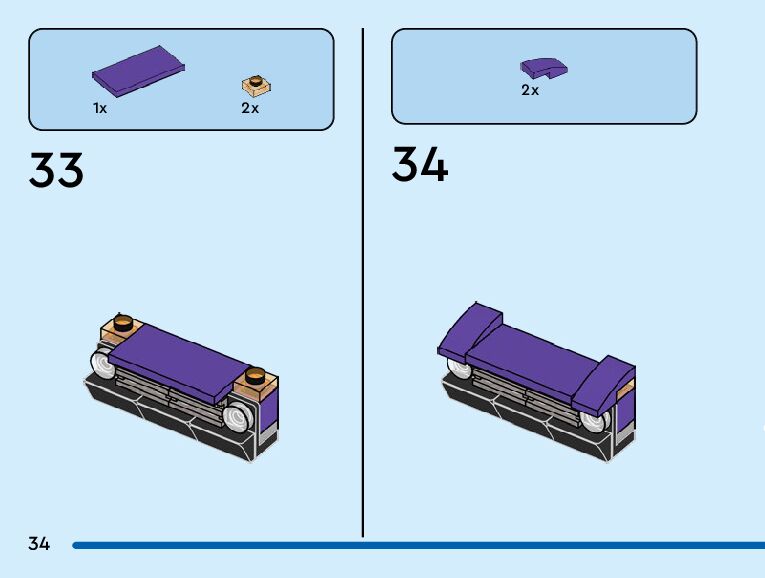 1x

2x

33

2x

34

34