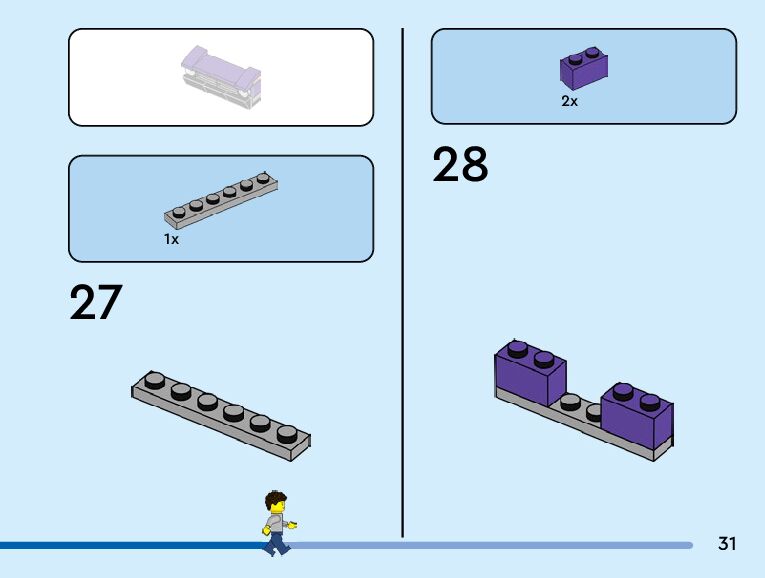 1x

27

2x

28

31