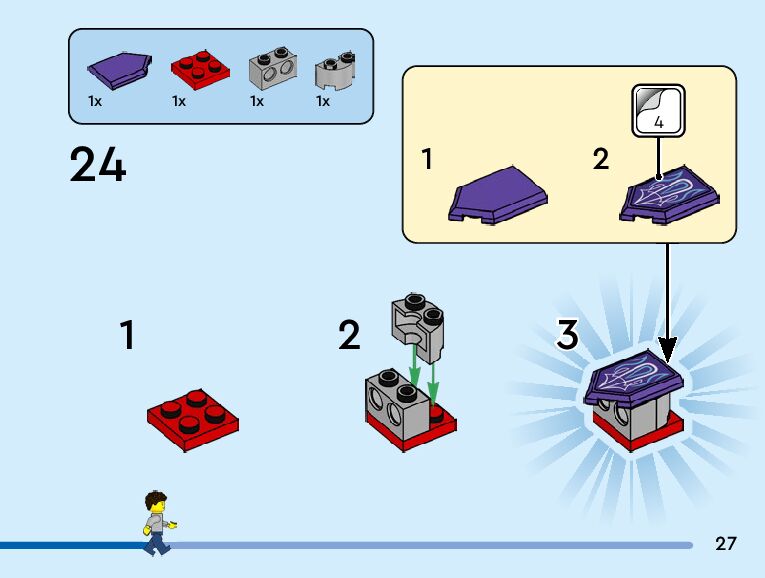 1x 1x 1x 1x

24

1

2

4

1

2

3

27