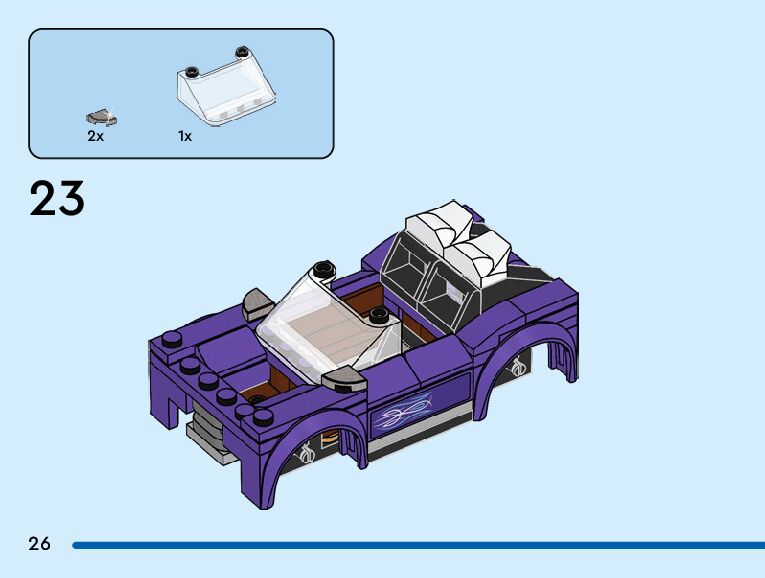 2x
1x

23

26