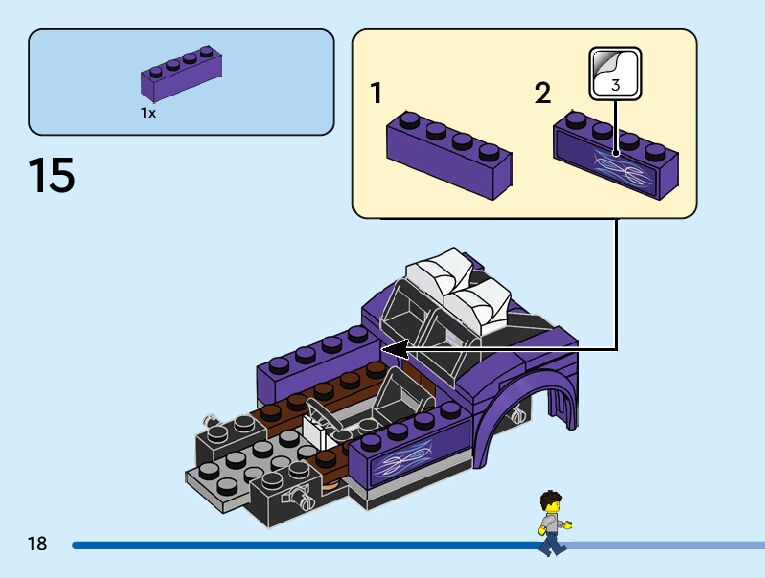 1x

15

1

2

3

18